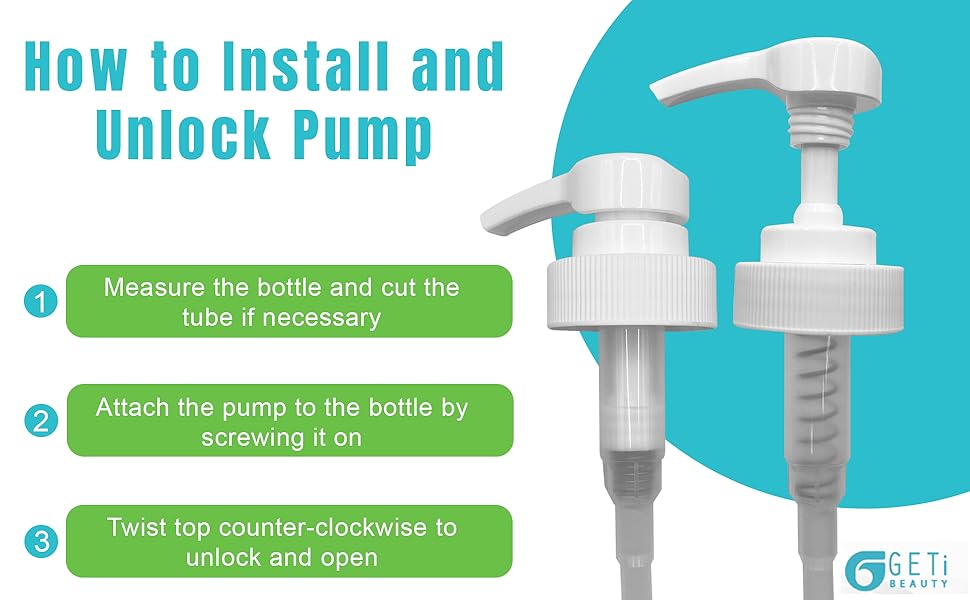 How to Install and Unlock Pump

1 Measure the bottle and cut the tube if necessary

2 Attach the pump to the bottle by screwing it on

3 Twist top counter-clockwise to unlock and open

GETi BEAUTY