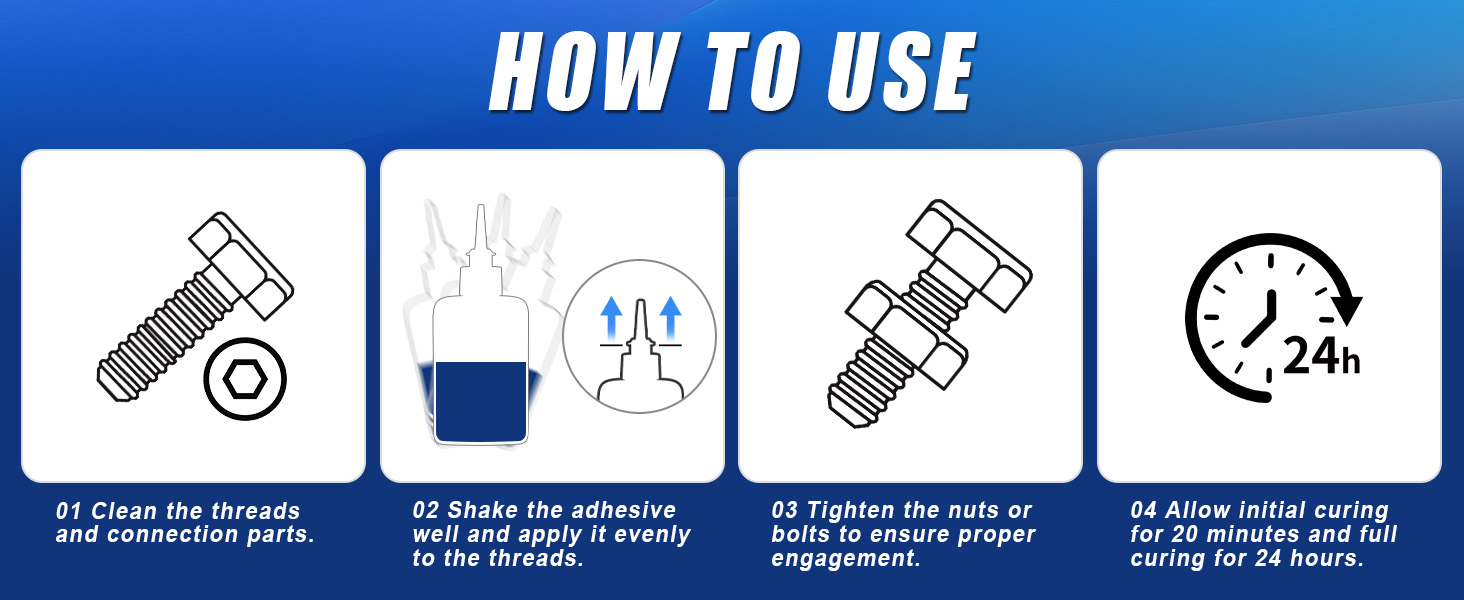 HOW TO USE

24h

01 Clean the threads and connection parts.

02 Shake the adhesive well and apply it evenly to the threads.

03 Tighten the nuts or bolts to ensure proper engagement.

04 Allow initial curing for 20 minutes and full curing for 24 hours.