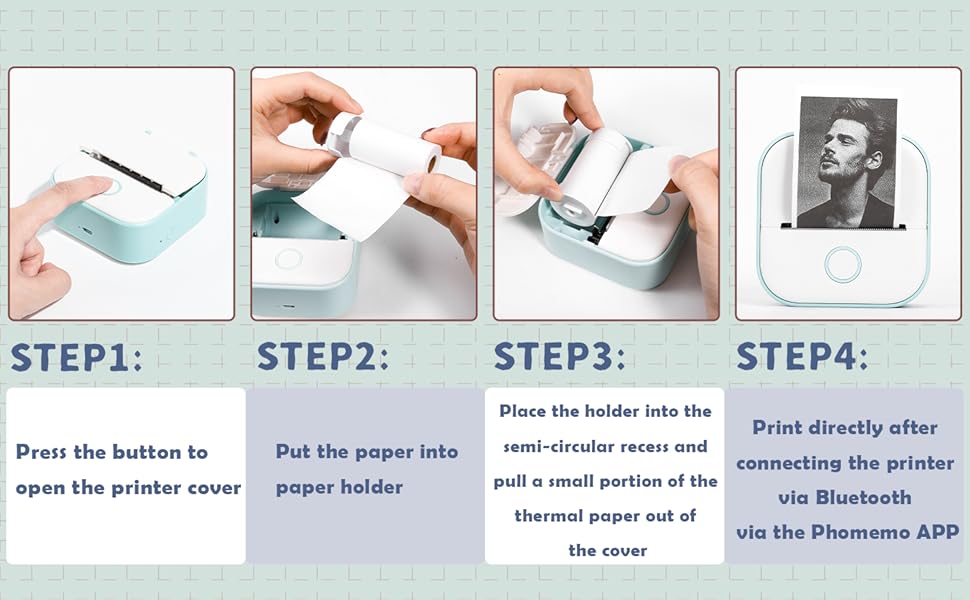 STEP1:

Press the button to open the printer cover

STEP2:

Put the paper into paper holder

STEP3:

Place the holder into the semi-circular recess and pull a small portion of the thermal paper out of the cover

STEP4:

Print directly after connecting the printer via Bluetooth via the Phomemo APP