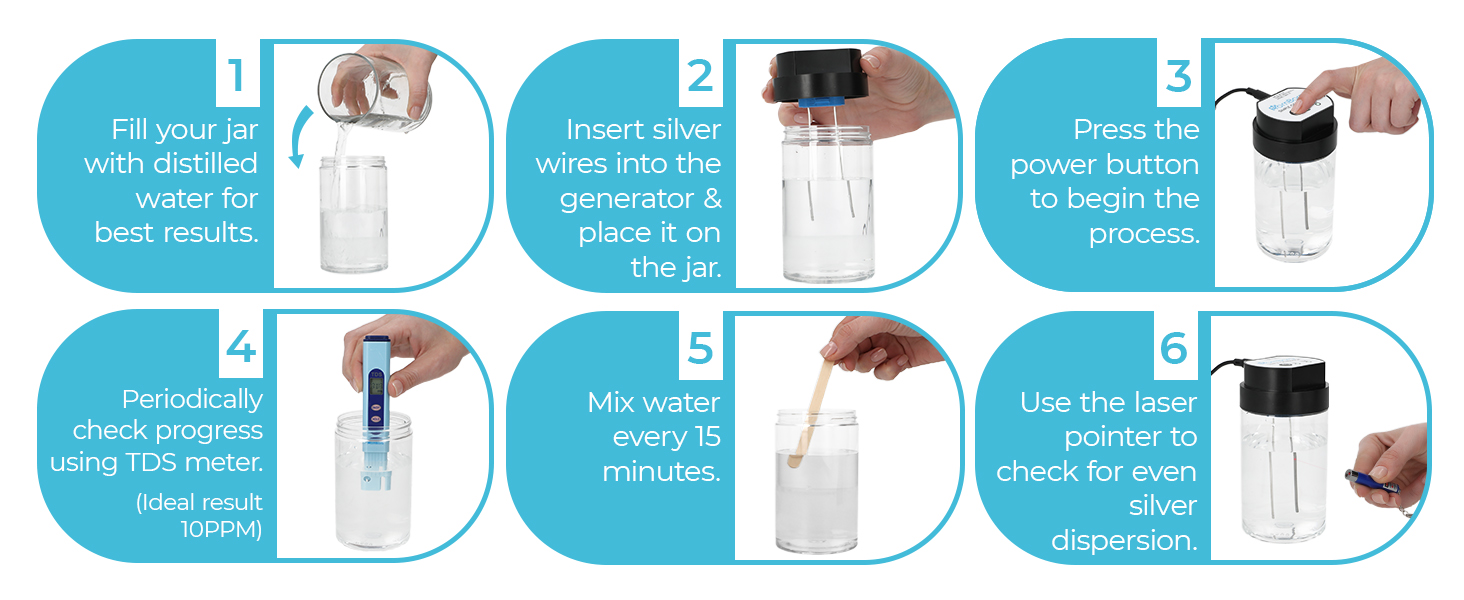 1

Fill your jar with distilled water for best results.

2

Insert silver wires into the generator & place it on the jar.

3

Press the power button to begin the process.

4

Periodically check progress using TDS meter.

(Ideal result 10PPM)

5

Mix water every 15 minutes.

6

Use the laser pointer to check for even silver dispersion.