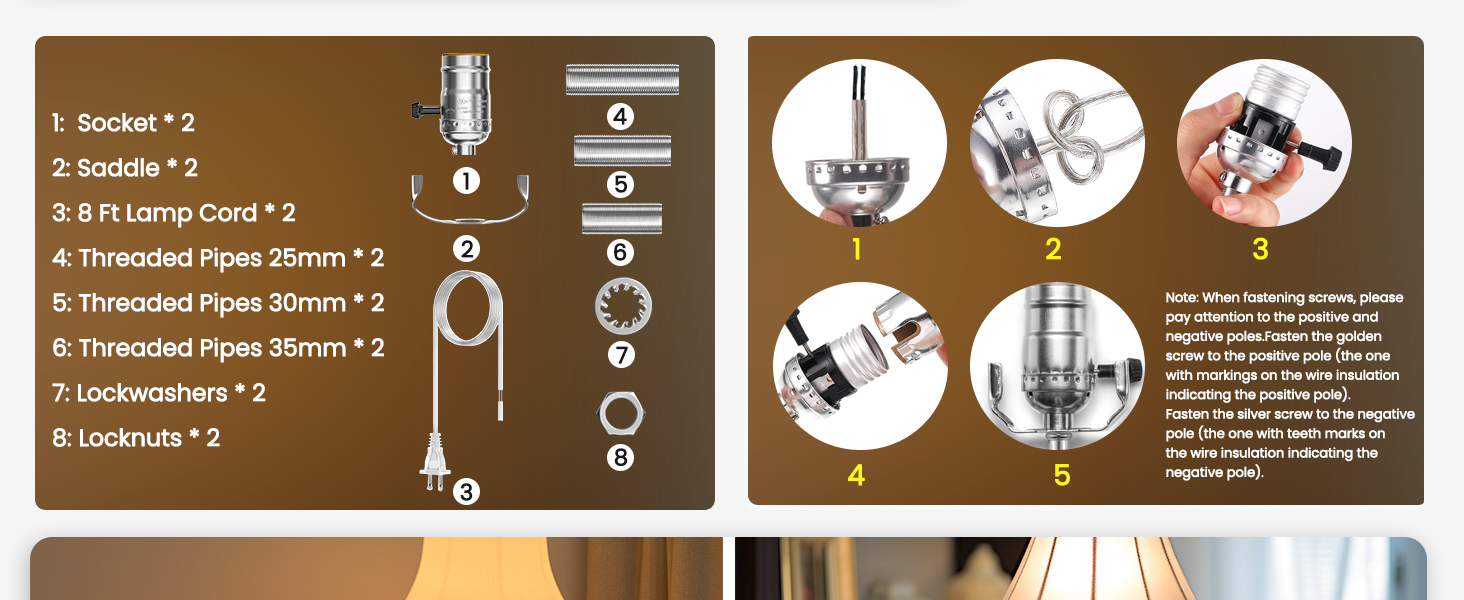 1: Socket * 2
2: Saddle * 2
3: 8 Ft Lamp Cord * 2
4: Threaded Pipes 25mm * 2
5: Threaded Pipes 30mm * 2
6: Threaded Pipes 35mm * 2
7: Lockwashers * 2
8: Locknuts * 2

1
2
3
4
5
6
7
8

1
2
3
4
5

Note: When fastening screws, please pay attention to the positive and negative poles.Fasten the golden screw to the positive pole (the one with markings on the wire insulation indicating the positive pole).
Fasten the silver screw to the negative pole (the one with teeth marks on the wire insulation indicating the negative pole).