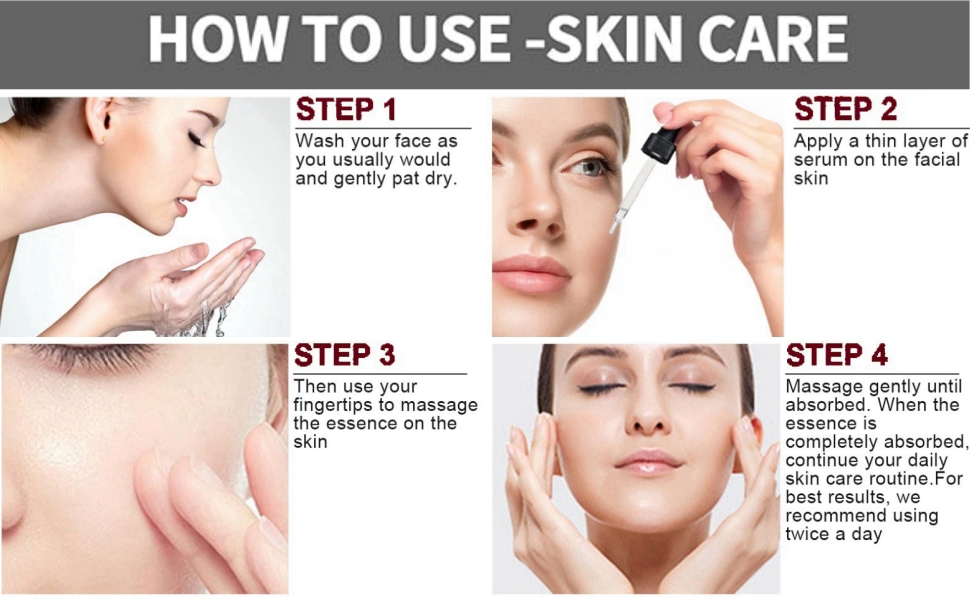 HOW TO USE -SKIN CARE

STEP 1
Wash your face as you usually would and gently pat dry.

STEP 2
Apply a thin layer of serum on the facial skin

STEP 3
Then use your fingertips to massage the essence on the skin

STEP 4
Massage gently until absorbed. When the essence is completely absorbed, continue your daily skin care routine.For best results, we recommend using twice a day