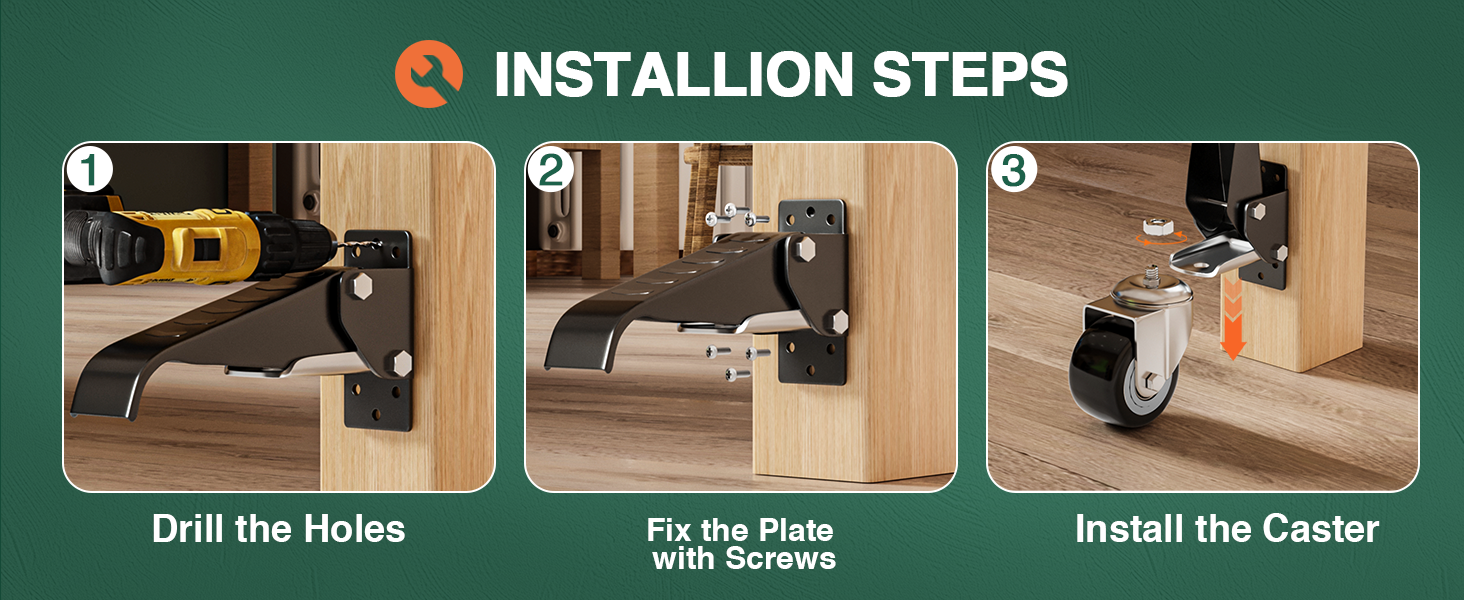 INSTALLION STEPS

1

Drill the Holes

2

Fix the Plate with Screws

3

Install the Caster