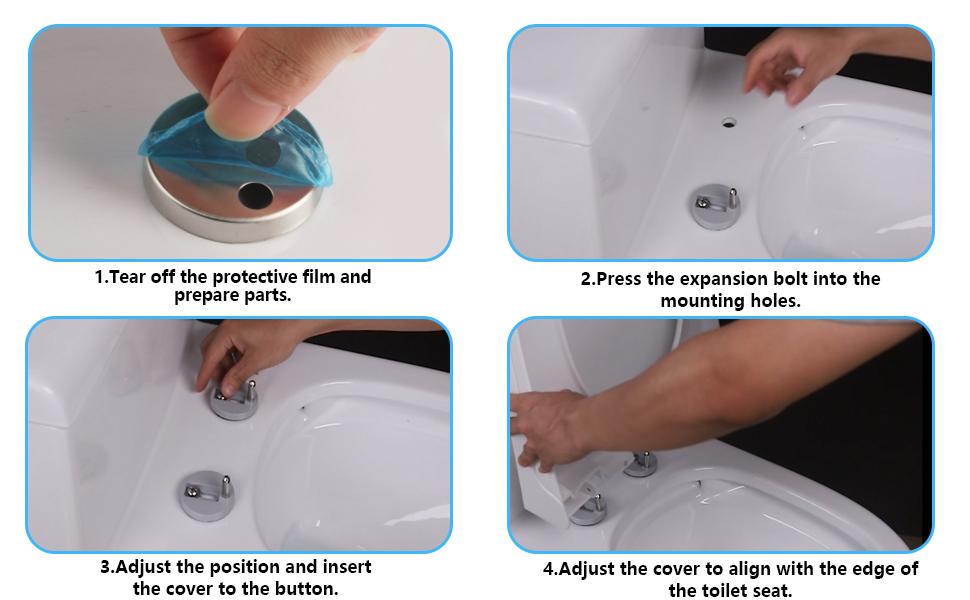 1.Tear off the protective film and prepare parts.

2.Press the expansion bolt into the mounting holes.

3.Adjust the position and insert the cover to the button.

4.Adjust the cover to align with the edge of the toilet seat.