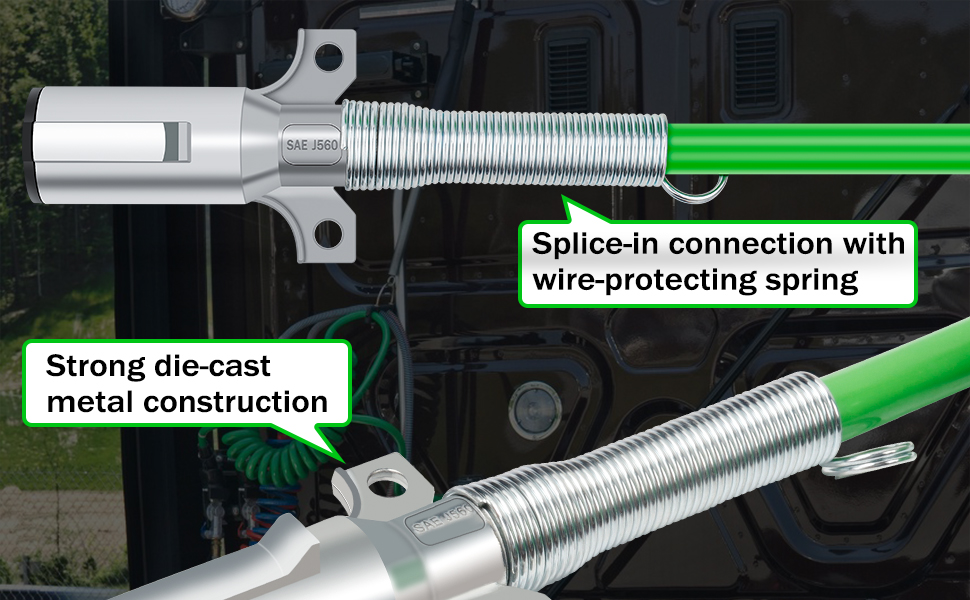 SAE J560

Splice-in connection with wire-protecting spring

Strong die-cast metal construction

SAE J560