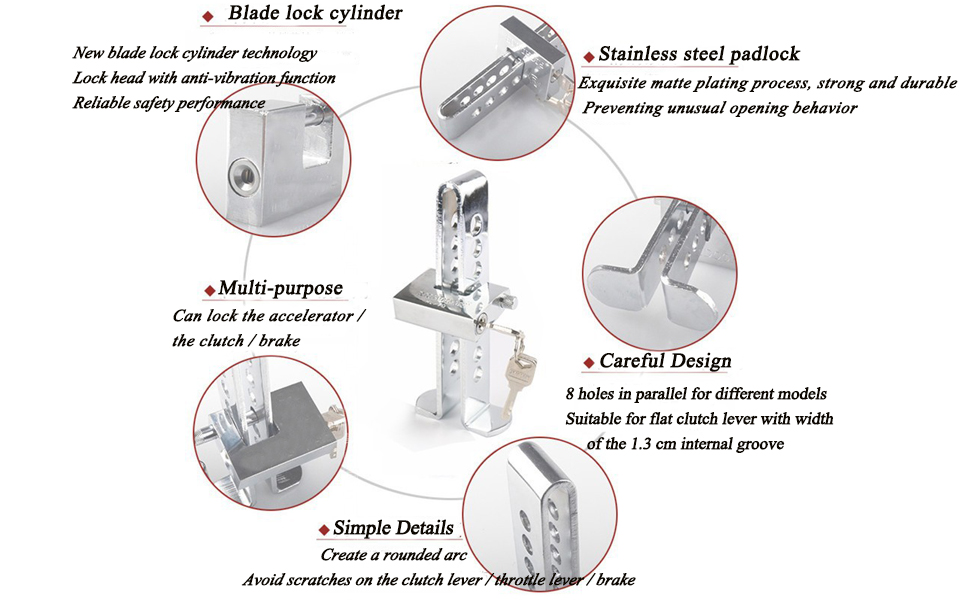 ◆ Blade lock cylinder

New blade lock cylinder technology
Lock head with anti-vibration function
Reliable safety performance

◆ Stainless steel padlock

Exquisite matte plating process, strong and durable
Preventing unusual opening behavior

◆ Multi-purpose

Can lock the accelerator / the clutch / brake

◆ Careful Design

8 holes in parallel for different models
Suitable for flat clutch lever with width of the 1.3 cm internal groove

◆ Simple Details

Create a rounded arc
Avoid scratches on the clutch lever / throttle lever / brake