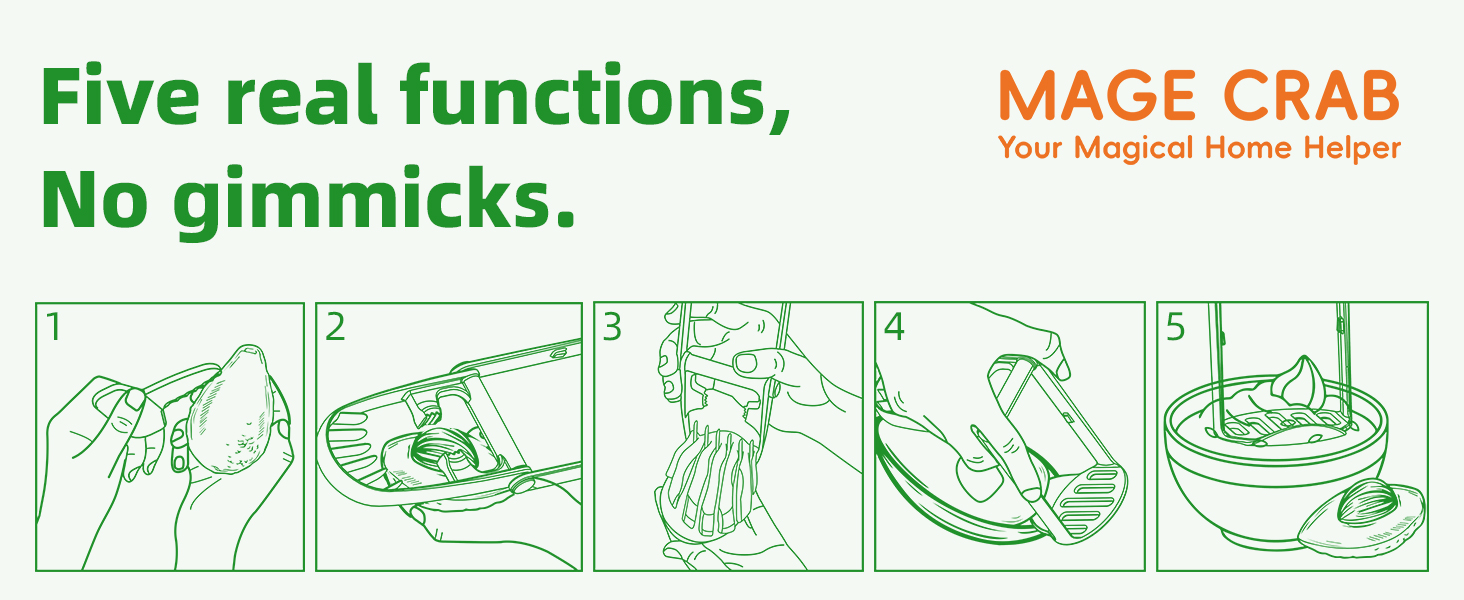 Five real functions,
No gimmicks.

MAGE CRAB
Your Magical Home Helper

1

2

3

4

5