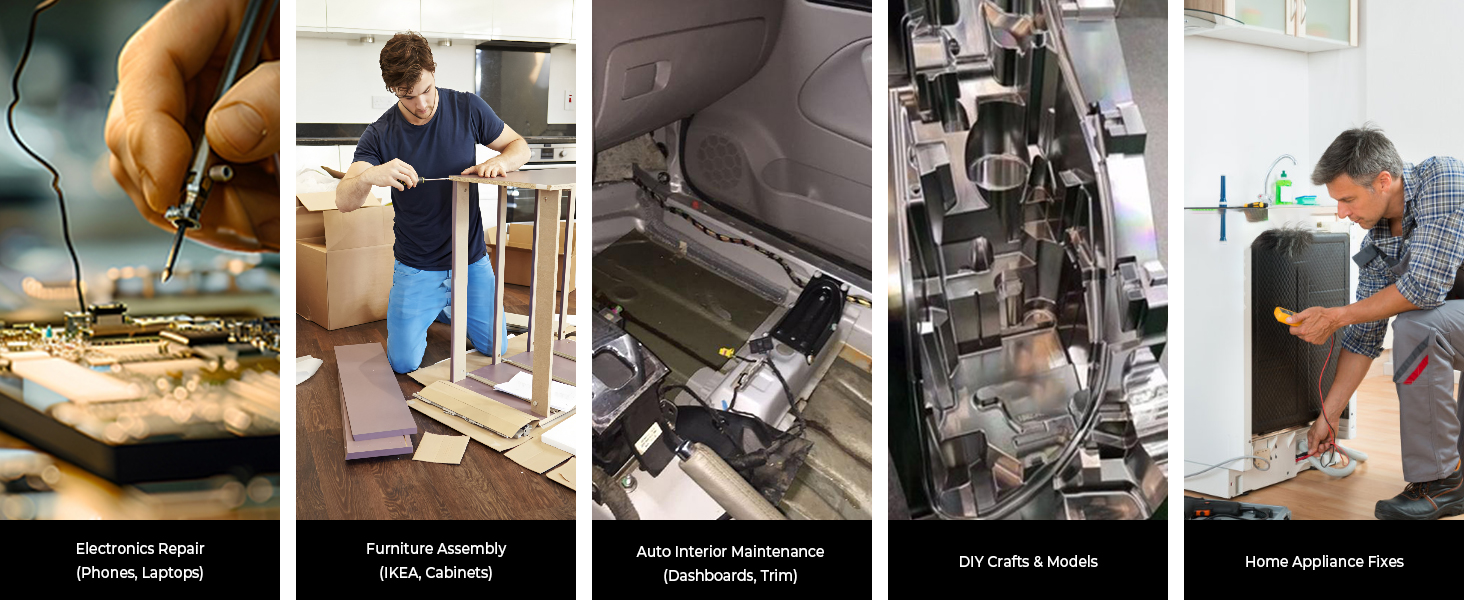 Electronics Repair
(Phones, Laptops)

Furniture Assembly
(IKEA, Cabinets)

Auto Interior Maintenance
(Dashboards, Trim)

DIY Crafts & Models

Home Appliance Fixes