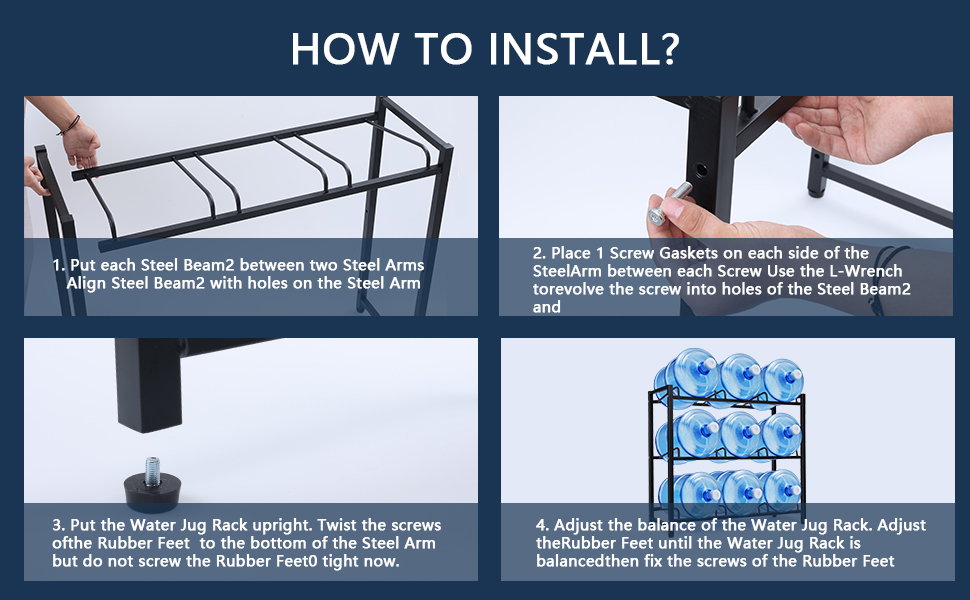 HOW TO INSTALL?

1. Put each Steel Beam2 between two Steel Arms Align Steel Beam2 with holes on the Steel Arm

2. Place 1 Screw Gaskets on each side of the SteelArm between each Screw Use the L-Wrench torevolve the screw into holes of the Steel Beam2 and

3. Put the Water Jug Rack upright. Twist the screws ofthe Rubber Feet to the bottom of the Steel Arm but do not screw the Rubber Feet0 tight now.

4. Adjust the balance of the Water Jug Rack. Adjust theRubber Feet until the Water Jug Rack is balancedthen fix the screws of the Rubber Feet