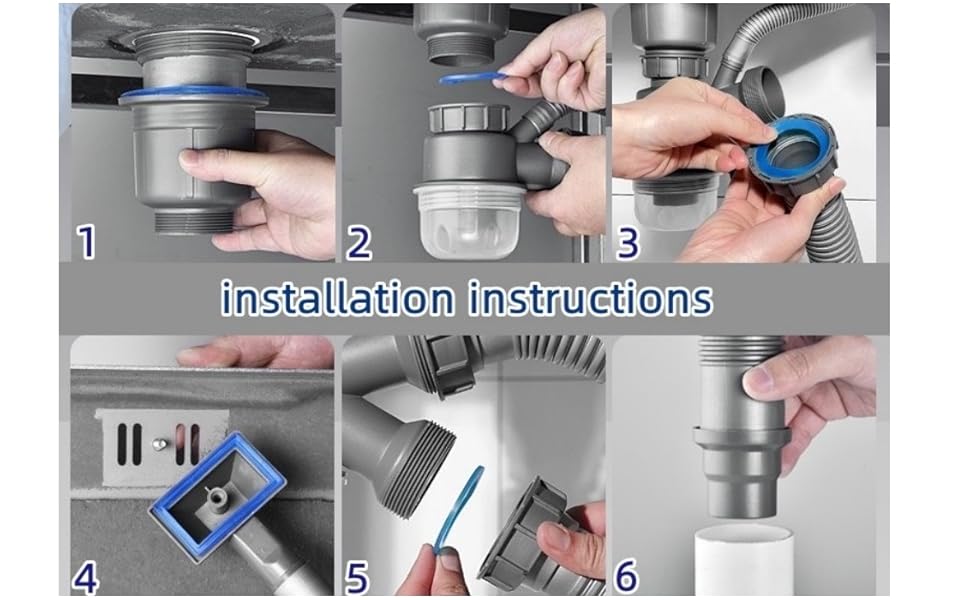 1
2
3
installation instructions
4
5
6