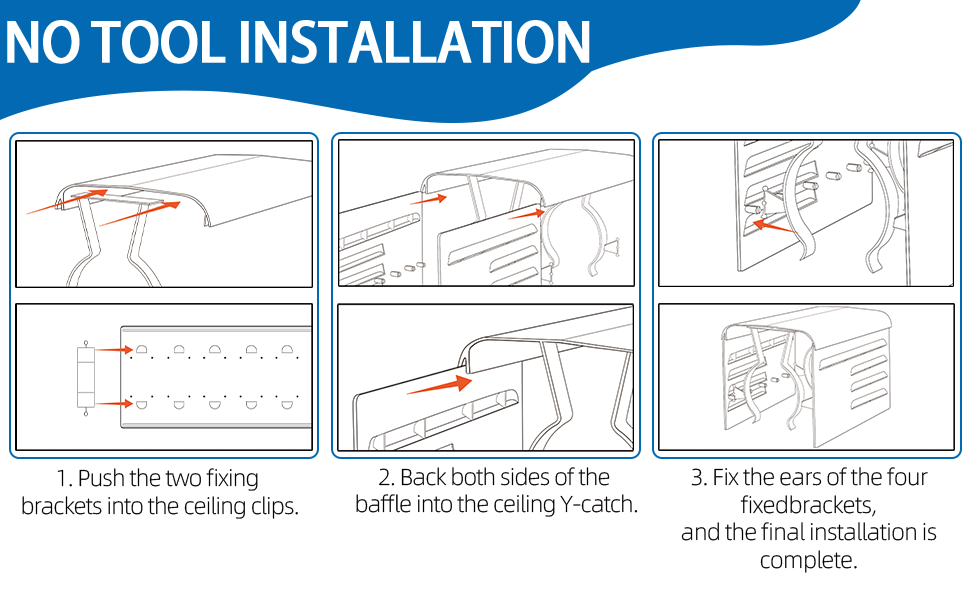 NO TOOL INSTALLATION

1. Push the two fixing brackets into the ceiling clips.

2. Back both sides of the baffle into the ceiling Y-catch.

3. Fix the ears of the four fixedbrackets,
and the final installation is complete.