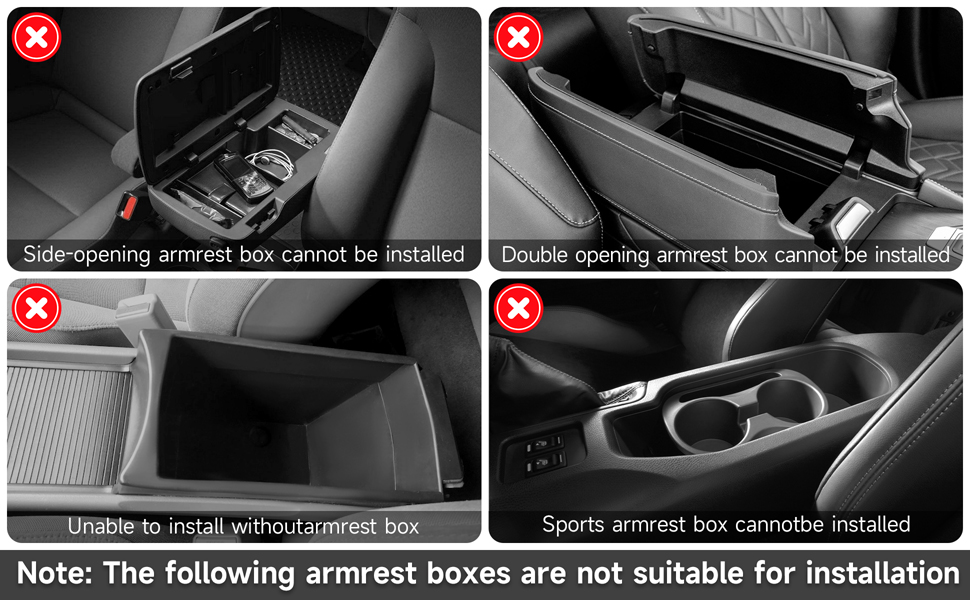 Side-opening armrest box cannot be installed

Double opening armrest box cannot be installed

Unable to install withoutarmrest box

Sports armrest box cannotbe installed

Note: The following armrest boxes are not suitable for installation