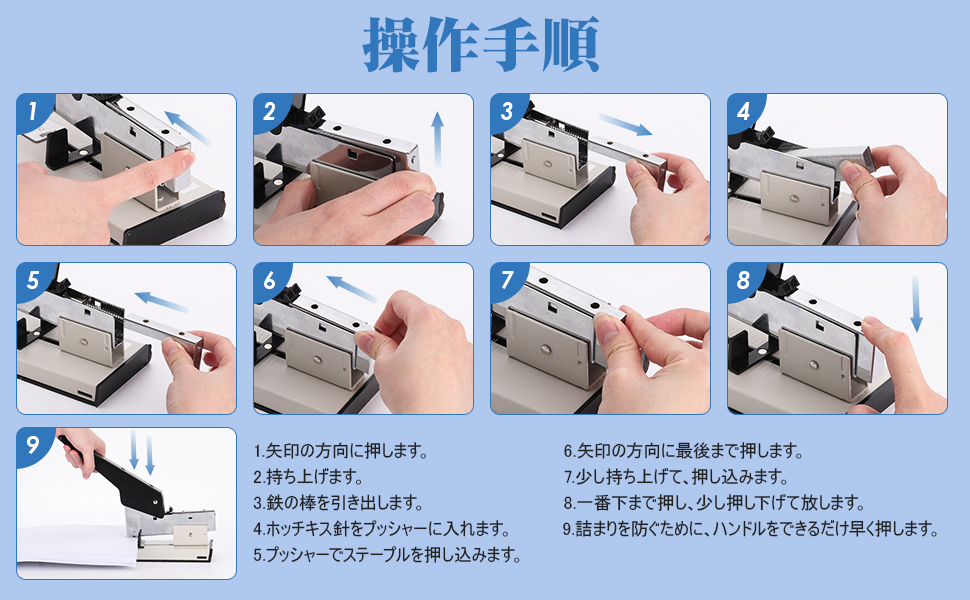 操作手順

1

2

3

4

5

6

7

8

9

1.矢印の方向に押します。
2.持ち上げます。
3.鉄の棒を引き出します。
4.ホッチキス針をプッシャーに入れます。
5.プッシャーでステープルを押し込みます。

6.矢印の方向に最後まで押します。
7.少し持ち上げて、押し込みます。
8.一番下まで押し、少し押し下げて放します。
9.詰まりを防ぐために、ハンドルをできるだけ早く押します。