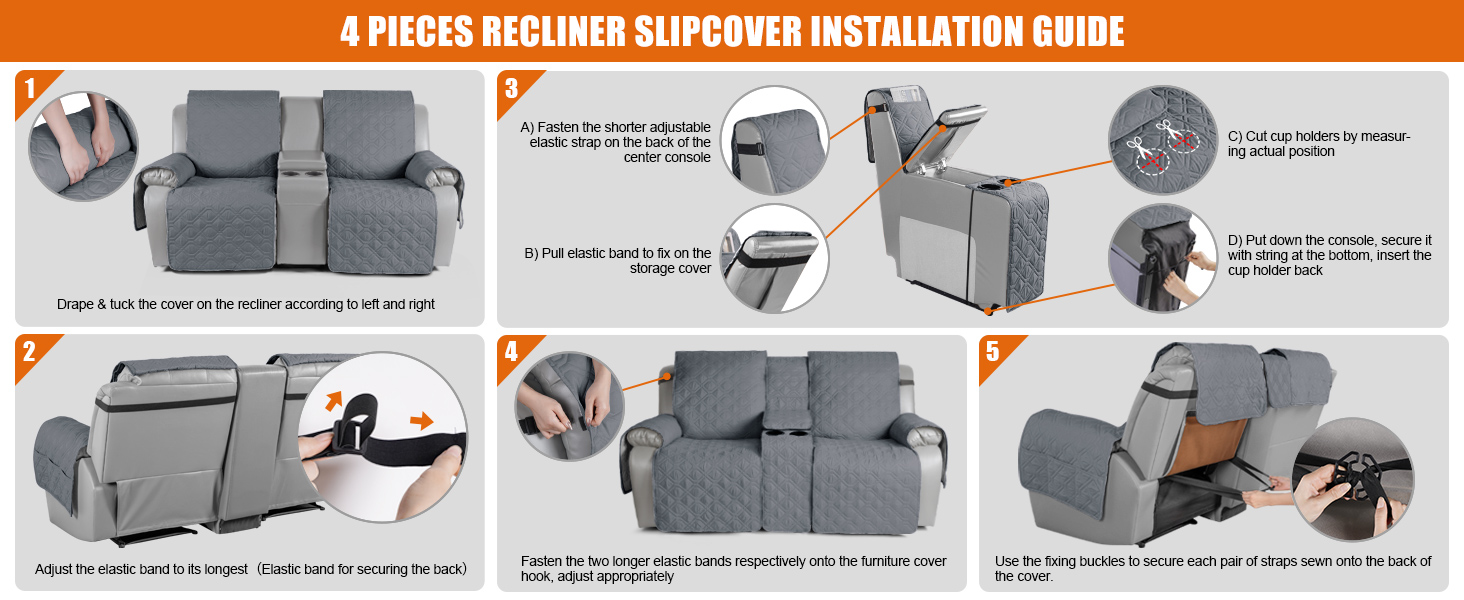 4 PIECES RECLINER SLIPCOVER INSTALLATION GUIDE

1

Drape & tuck the cover on the recliner according to left and right

3

A) Fasten the shorter adjustable elastic strap on the back of the center console

B) Pull elastic band to fix on the storage cover

C) Cut cup holders by measuring actual position

D) Put down the console, secure it with string at the bottom, insert the cup holder back

2

Adjust the elastic band to its longest（Elastic band for securing the back）

4

Fasten the two longer elastic bands respectively onto the furniture cover hook, adjust appropriately

5

Use the fixing buckles to secure each pair of straps sewn onto the back of the cover.