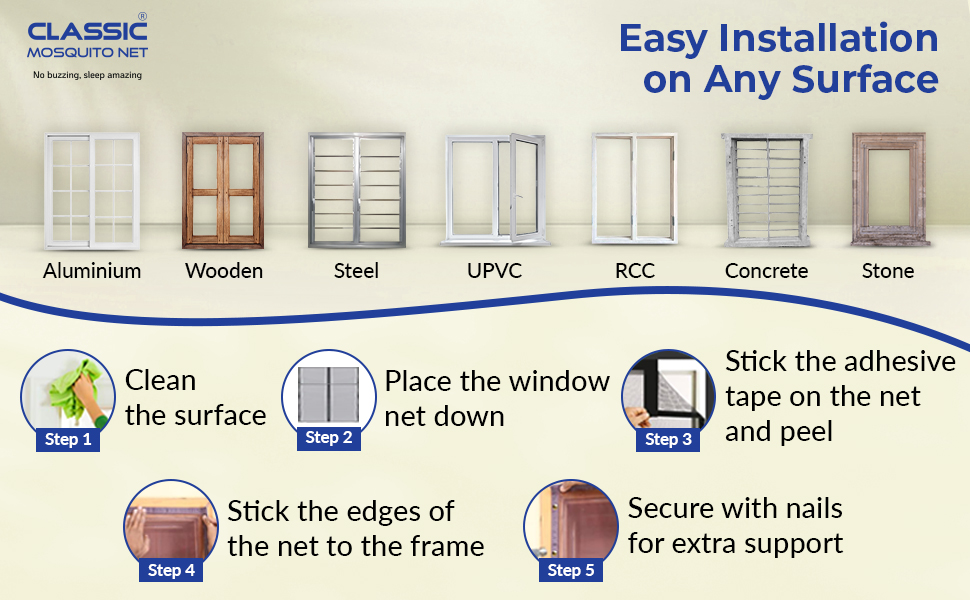 CLASSIC®
MOSQUITO NET
No buzzing, sleep amazing

Easy Installation on Any Surface

Aluminium
Wooden
Steel
UPVC
RCC
Concrete
Stone

Step 1
Clean the surface

Step 2
Place the window net down

Step 3
Stick the adhesive tape on the net and peel

Step 4
Stick the edges of the net to the frame

Step 5
Secure with nails for extra support