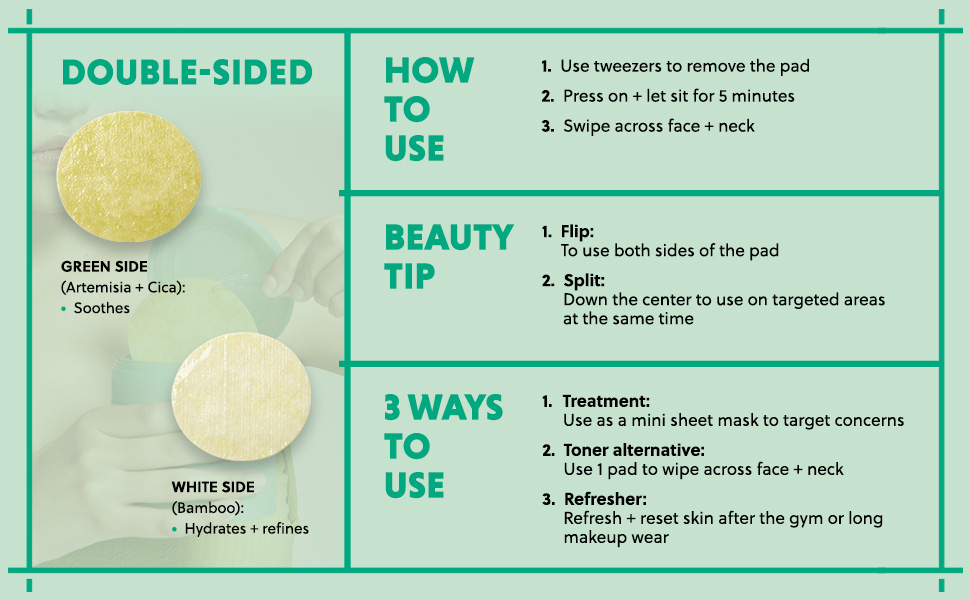 DOUBLE-SIDED

GREEN SIDE
(Artemisia + Cica):
• Soothes

WHITE SIDE
(Bamboo):
• Hydrates + refines

HOW TO USE

1. Use tweezers to remove the pad
2. Press on + let sit for 5 minutes
3. Swipe across face + neck

BEAUTY TIP

1. Flip:
To use both sides of the pad
2. Split:
Down the center to use on targeted areas at the same time

3 WAYS TO USE

1. Treatment:
Use as a mini sheet mask to target concerns
2. Toner alternative:
Use 1 pad to wipe across face + neck
3. Refresher:
Refresh + reset skin after the gym or long makeup wear