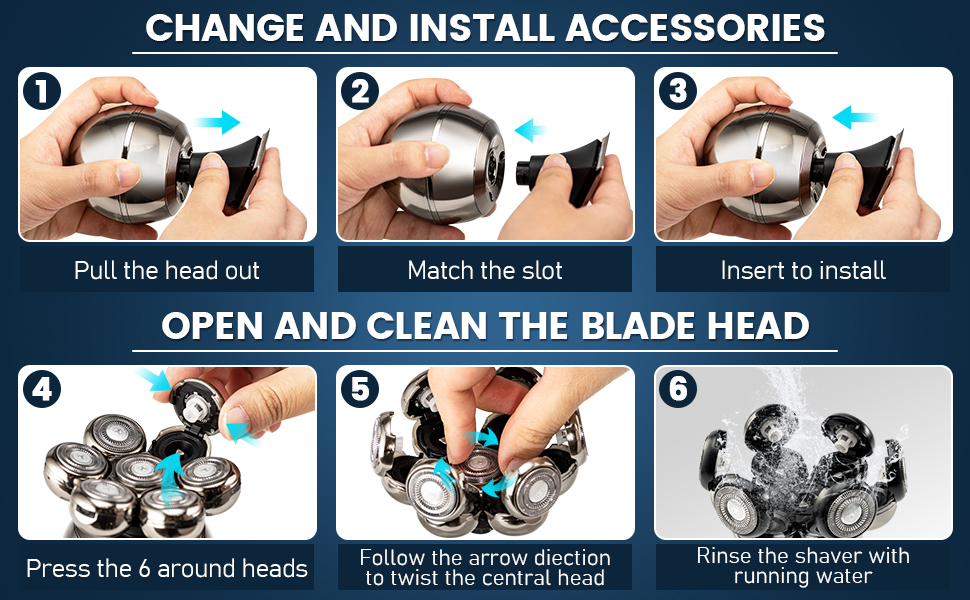 CHANGE AND INSTALL ACCESSORIES

1
Pull the head out

2
Match the slot

3
Insert to install

OPEN AND CLEAN THE BLADE HEAD

4
Press the 6 around heads

5
Follow the arrow diection to twist the central head

6
Rinse the shaver with running water