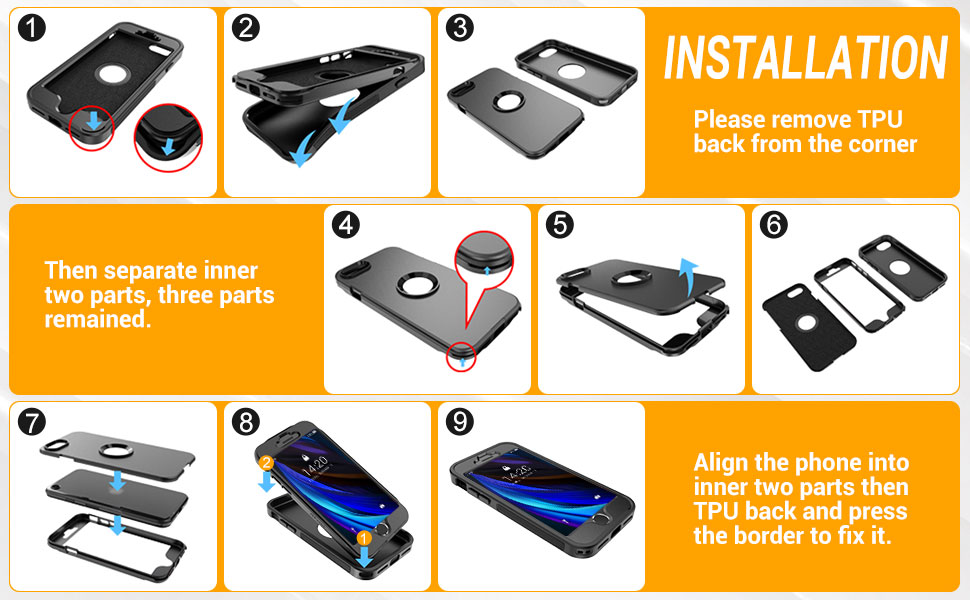 1

2

3

INSTALLATION

Please remove TPU back from the corner

Then separate inner two parts, three parts remained.

4

5

6

7

8

2

14:20

1

9

14:20

Align the phone into inner two parts then TPU back and press the border to fix it.