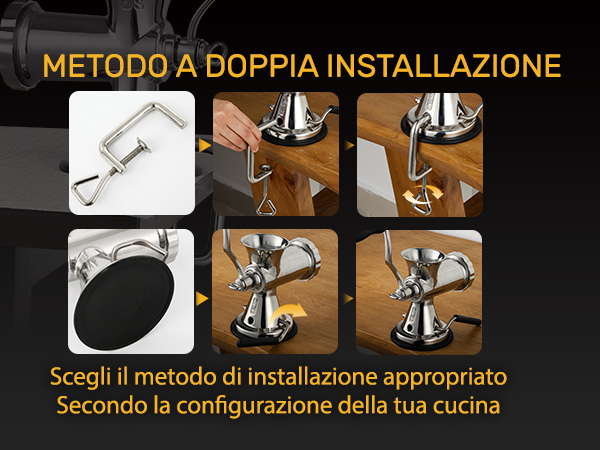 METODO A DOPPIA INSTALLAZIONE

Scegli il metodo di installazione appropriato
Secondo la configurazione della tua cucina