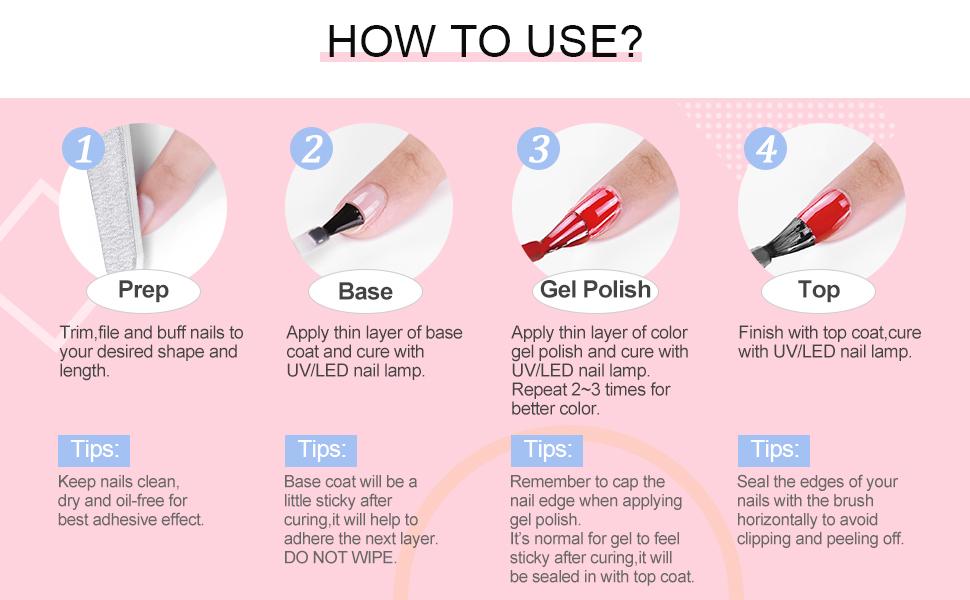 HOW TO USE?

1

Prep

Trim,file and buff nails to your desired shape and length.

Tips:

Keep nails clean, dry and oil-free for best adhesive effect.

2

Base

Apply thin layer of base coat and cure with UV/LED nail lamp.

Tips:

Base coat will be a little sticky after curing,it will help to adhere the next layer. DO NOT WIPE.

3

Gel Polish

Apply thin layer of color gel polish and cure with UV/LED nail lamp. Repeat 2~3 times for better color.

Tips:

Remember to cap the nail edge when applying gel polish. It's normal for gel to feel sticky after curing,it will be sealed in with top coat.

4

Top

Finish with top coat,cure with UV/LED nail lamp.

Tips:

Seal the edges of your nails with the brush horizontally to avoid clipping and peeling off.