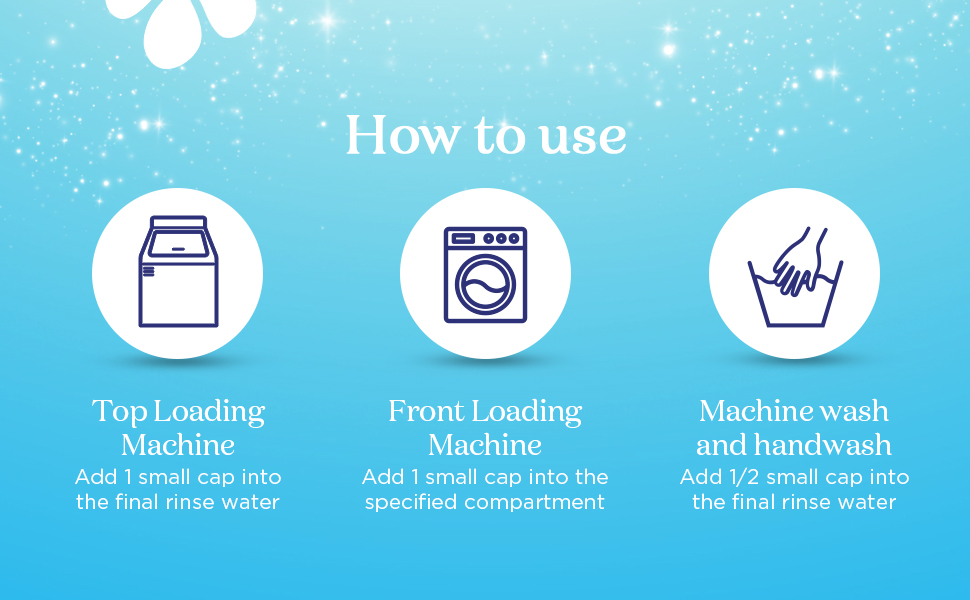 How to use

Top Loading Machine
Add 1 small cap into the final rinse water

Front Loading Machine
Add 1 small cap into the specified compartment

Machine wash and handwash
Add 1/2 small cap into the final rinse water