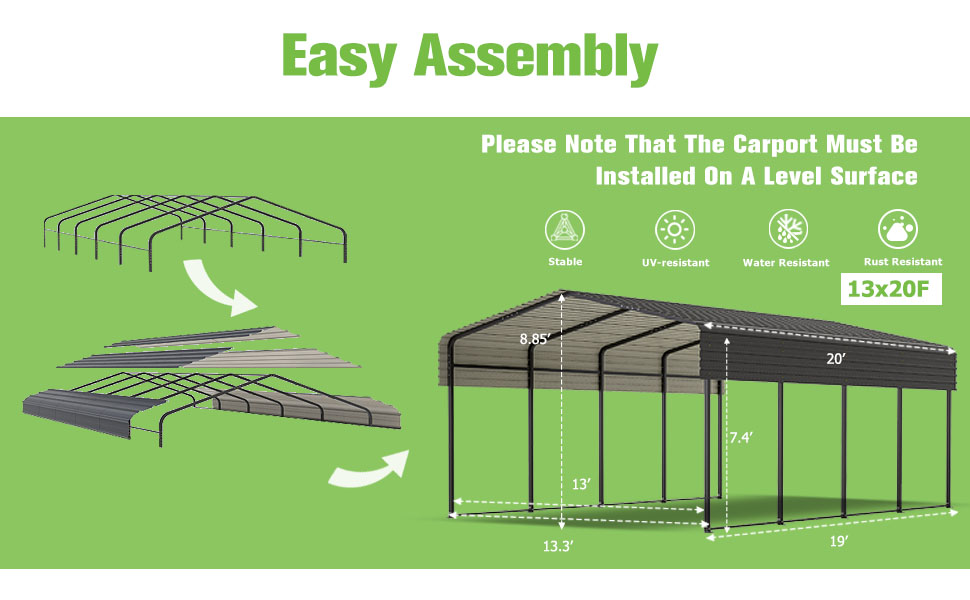 Easy Assembly

Please Note That The Carport Must Be Installed On A Level Surface

Stable

UV-resistant

Water Resistant

Rust Resistant

13x20F

8.85′

20′

7.4′

13′

13.3′

19′