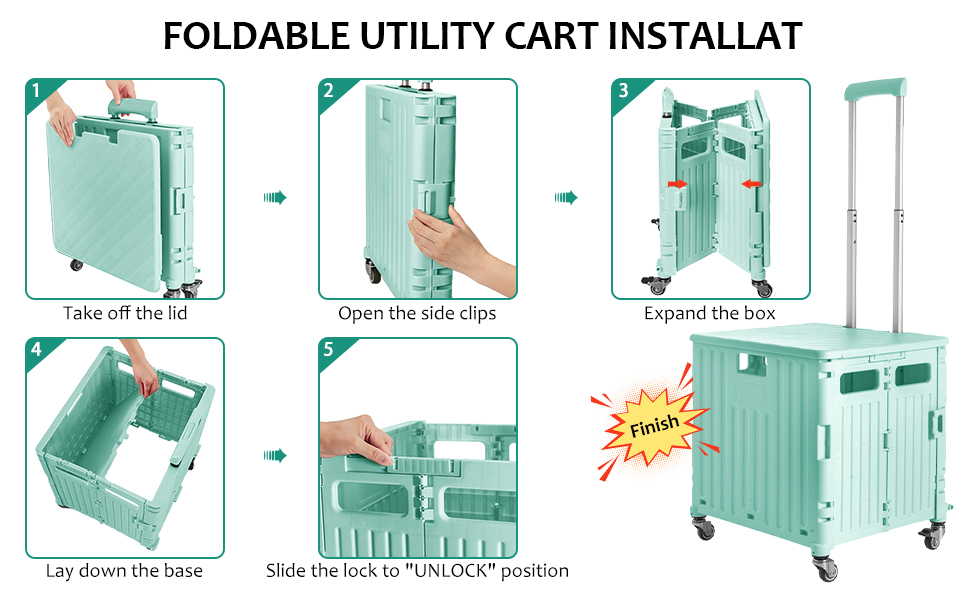 FOLDABLE UTILITY CART INSTALLAT

1

Take off the lid

2

Open the side clips

3

Expand the box

4

Lay down the base

5

Slide the lock to "UNLOCK" position

Finish