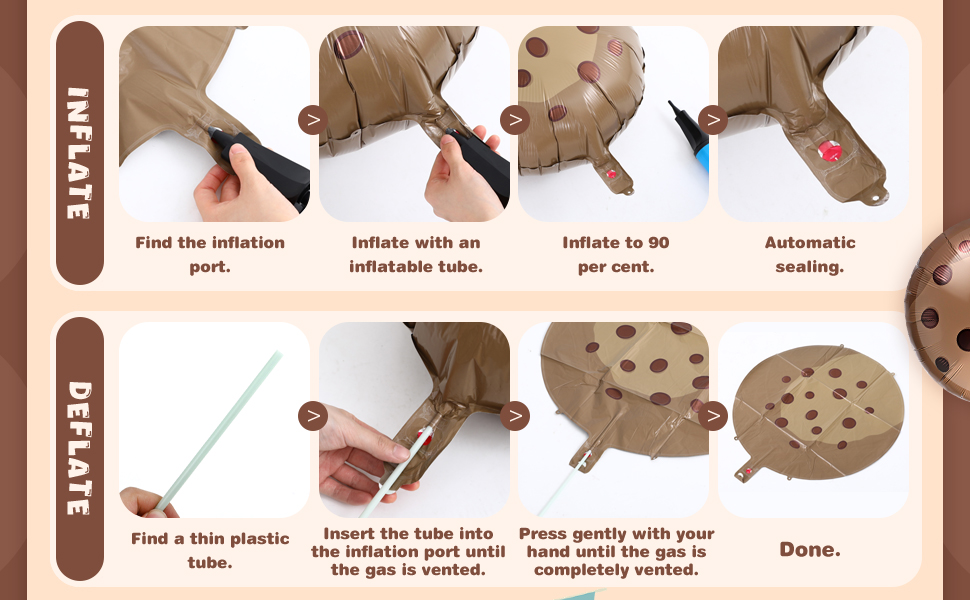 INFLATE

Find the inflation port.

>

Inflate with an inflatable tube.

>

Inflate to 90 per cent.

>

Automatic sealing.

DEFLATE

Find a thin plastic tube.

>

Insert the tube into the inflation port until the gas is vented.

>

Press gently with your hand until the gas is completely vented.

>

Done.