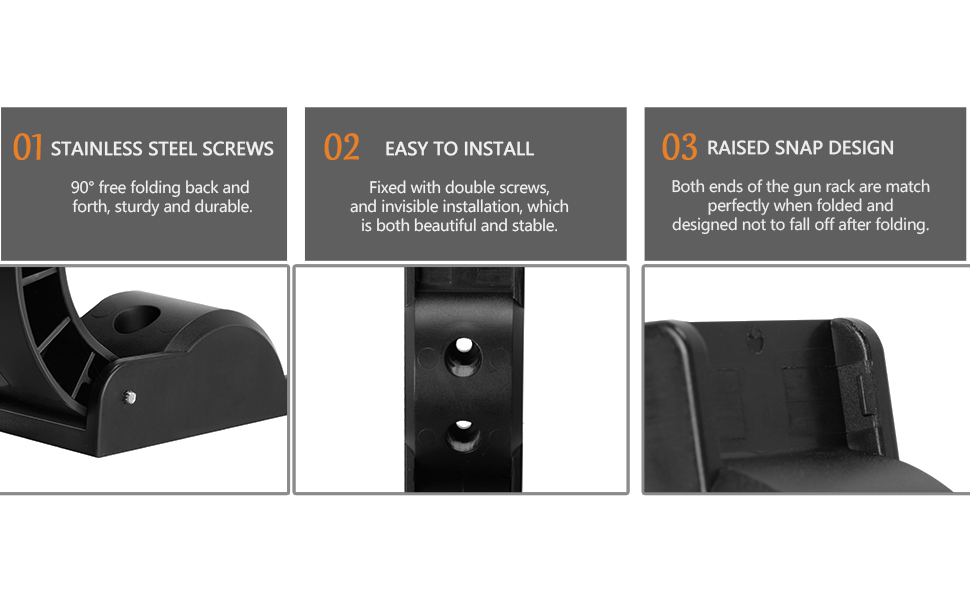 01 STAINLESS STEEL SCREWS

90° free folding back and forth, sturdy and durable.

02 EASY TO INSTALL

Fixed with double screws, and invisible installation, which is both beautiful and stable.

03 RAISED SNAP DESIGN

Both ends of the gun rack are match perfectly when folded and designed not to fall off after folding.