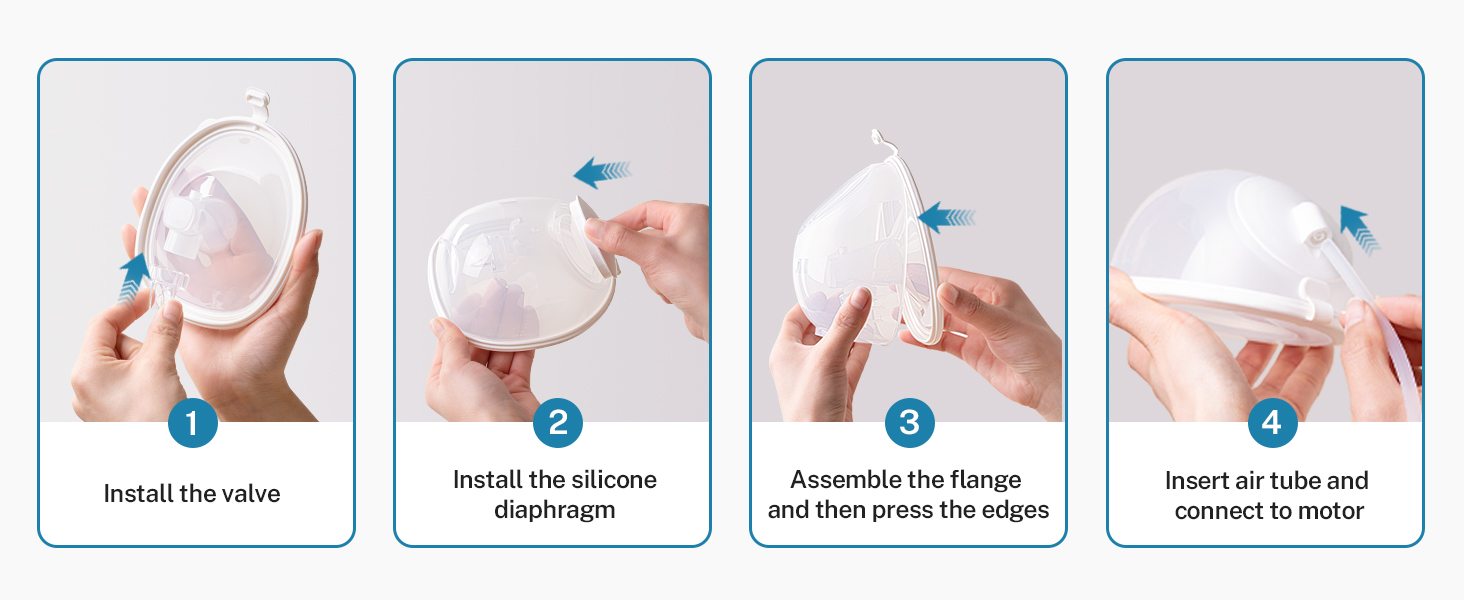 1

Install the valve

2

Install the silicone diaphragm

3

Assemble the flange and then press the edges

4

Insert air tube and connect to motor