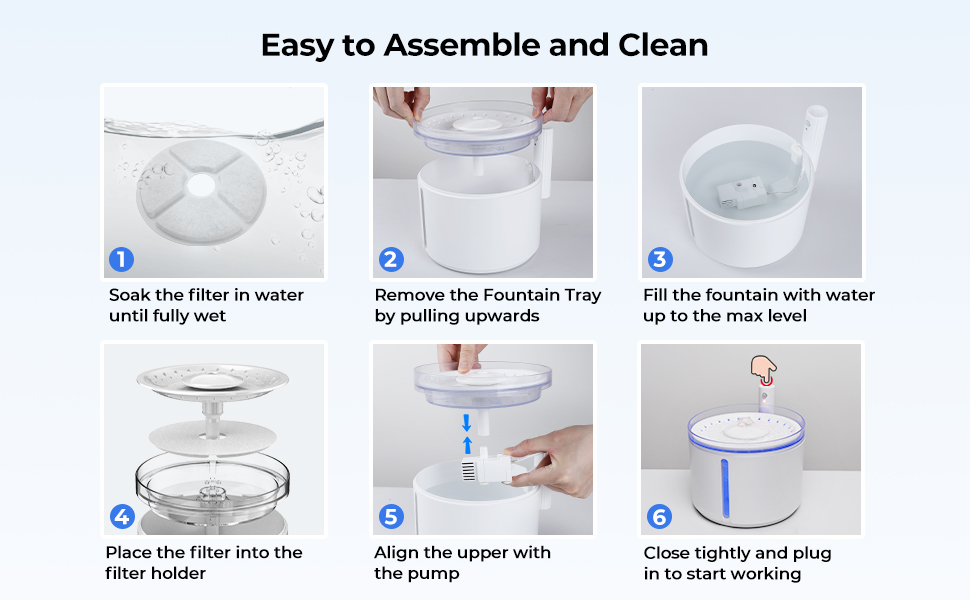 Easy to Assemble and Clean

1
Soak the filter in water until fully wet

2
Remove the Fountain Tray by pulling upwards

3
Fill the fountain with water up to the max level

4
Place the filter into the filter holder

5
Align the upper with the pump

6
Close tightly and plug in to start working