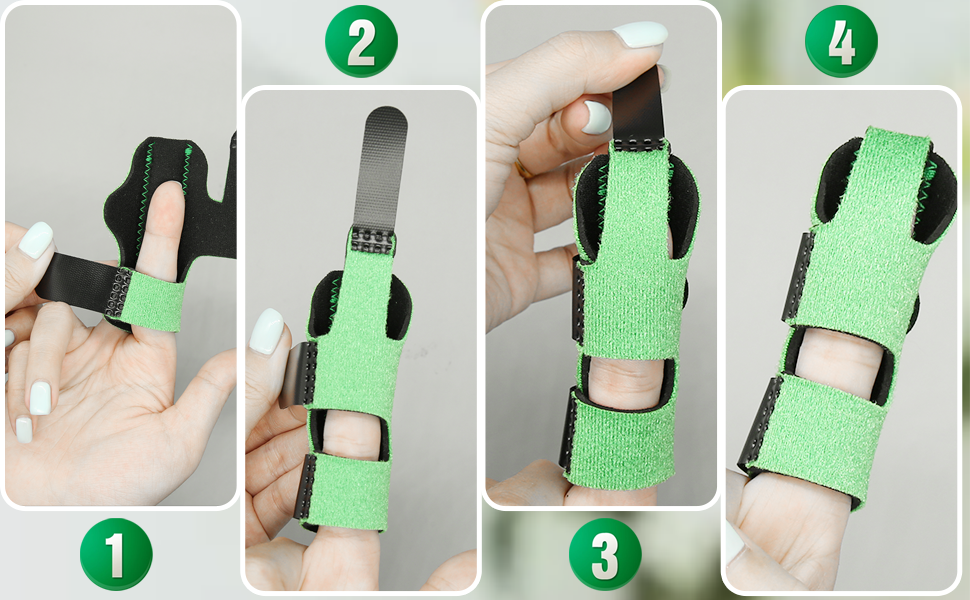 2
4
1
3