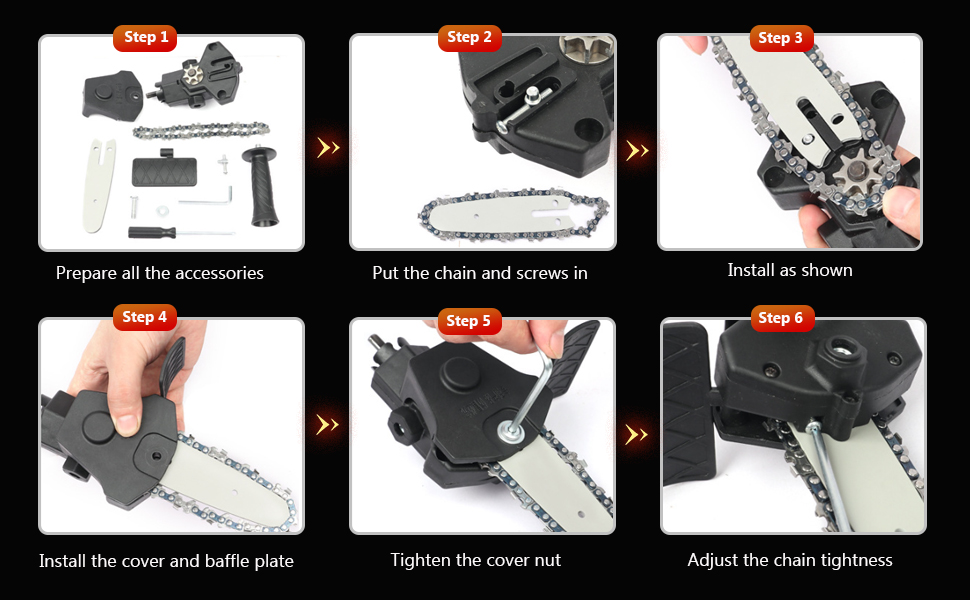 Step 1
Prepare all the accessories

Step 2
Put the chain and screws in

Step 3
Install as shown

Step 4
Install the cover and baffle plate

Step 5
Tighten the cover nut

Step 6
Adjust the chain tightness