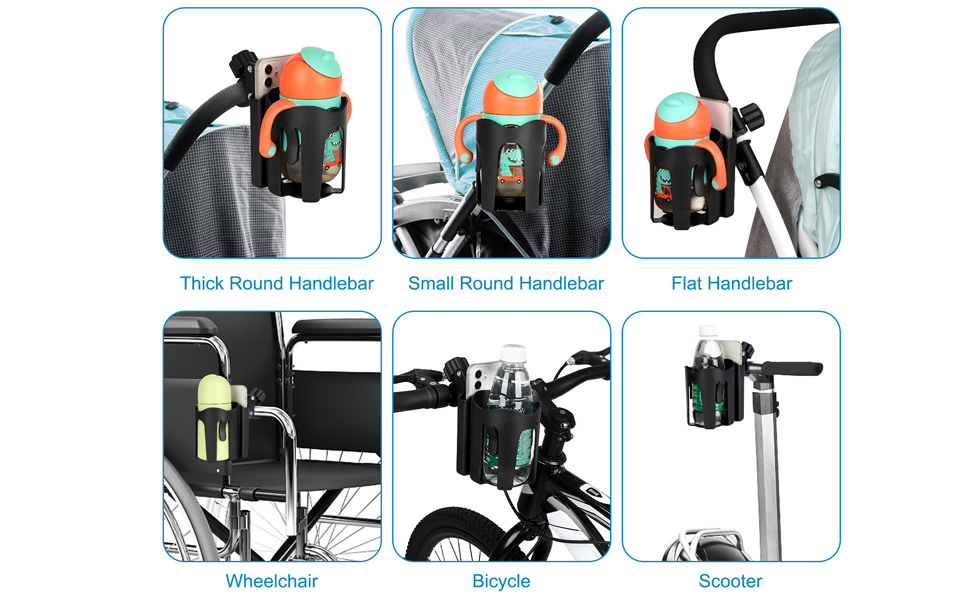 Thick Round Handlebar

Small Round Handlebar

Flat Handlebar

Wheelchair

Bicycle

Scooter