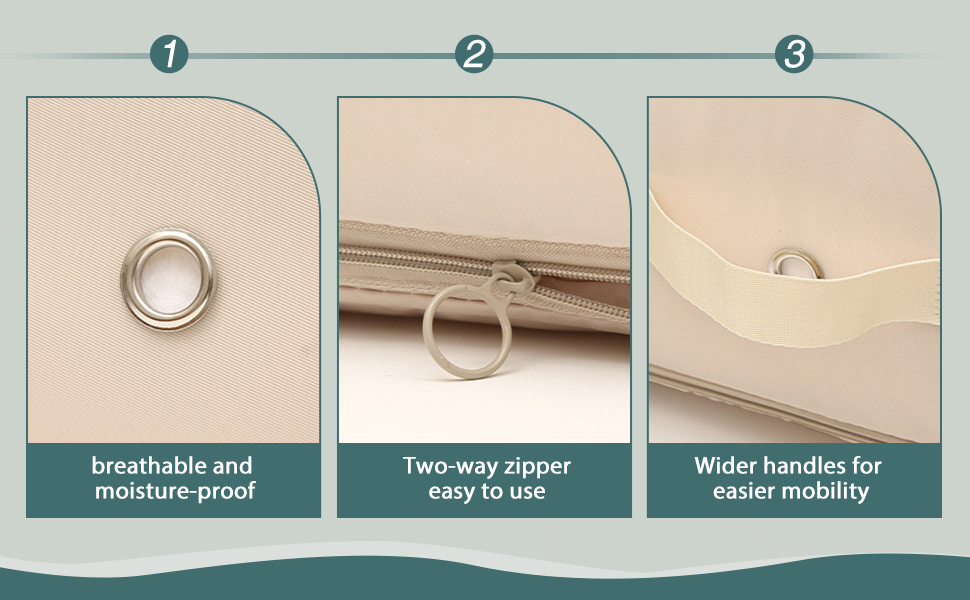 1

2

3

breathable and moisture-proof

Two-way zipper easy to use

Wider handles for easier mobility