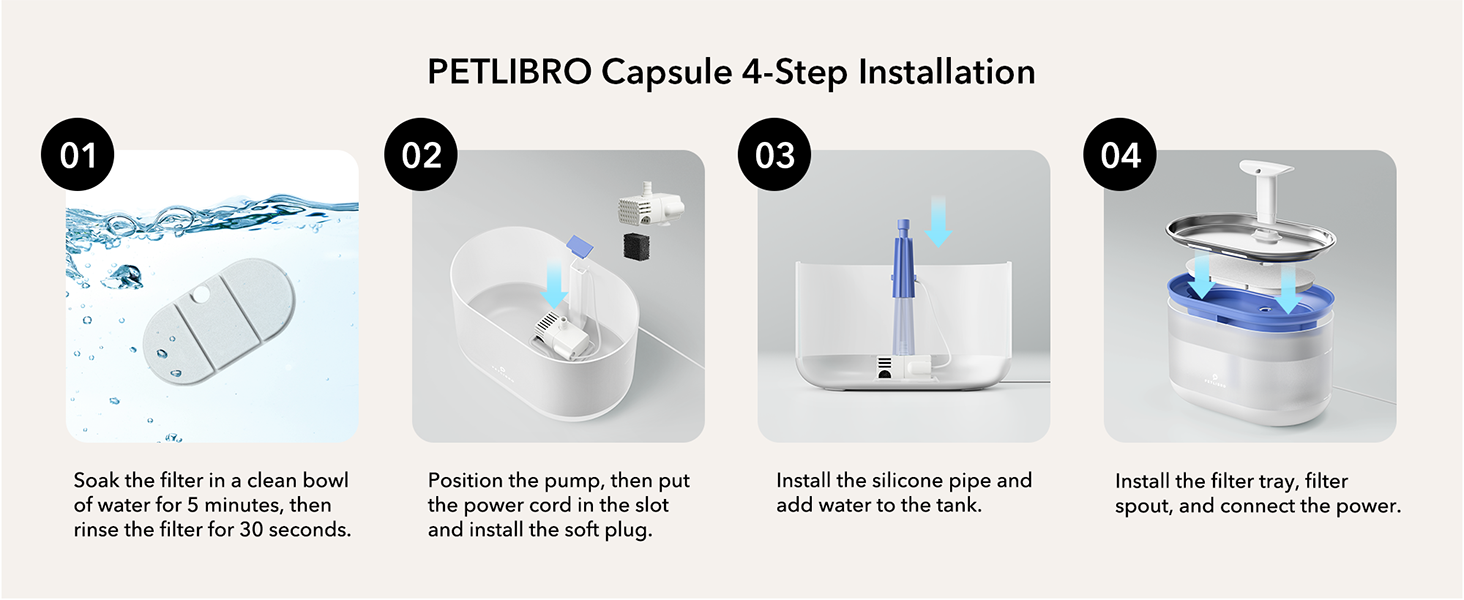 PETLIBRO Capsule 4-Step Installation

01

Soak the filter in a clean bowl of water for 5 minutes, then rinse the filter for 30 seconds.

02

Position the pump, then put the power cord in the slot and install the soft plug.

03

Install the silicone pipe and add water to the tank.

04

Install the filter tray, filter spout, and connect the power.