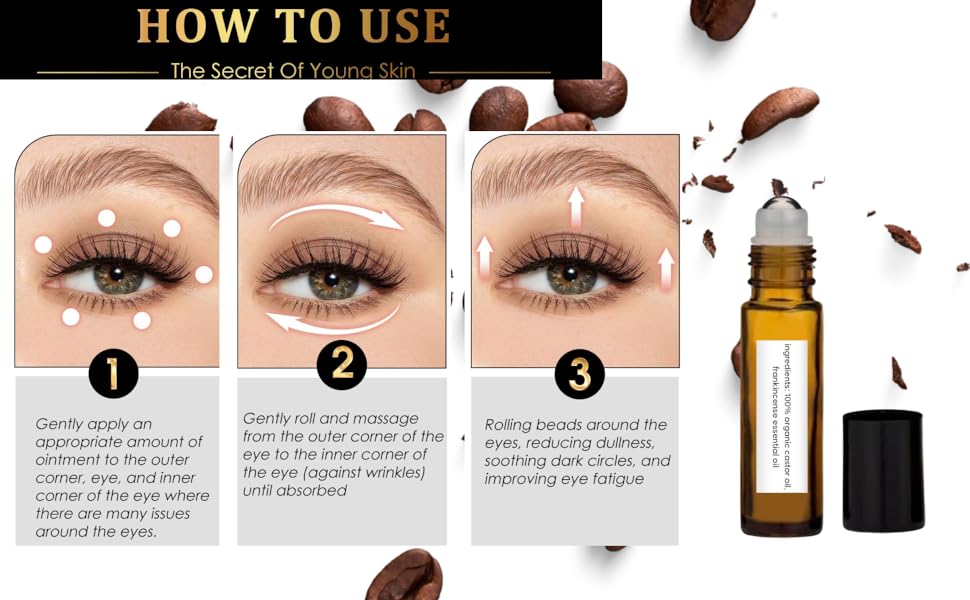 HOW TO USE

The Secret Of Young Skin

1

Gently apply an appropriate amount of ointment to the outer corner, eye, and inner corner of the eye where there are many issues around the eyes.

2

Gently roll and massage from the outer corner of the eye to the inner corner of the eye (against wrinkles) until absorbed

3

Rolling beads around the eyes, reducing dullness, soothing dark circles, and improving eye fatigue

ingredients: 100% organic castor oil, frankincense essential oil