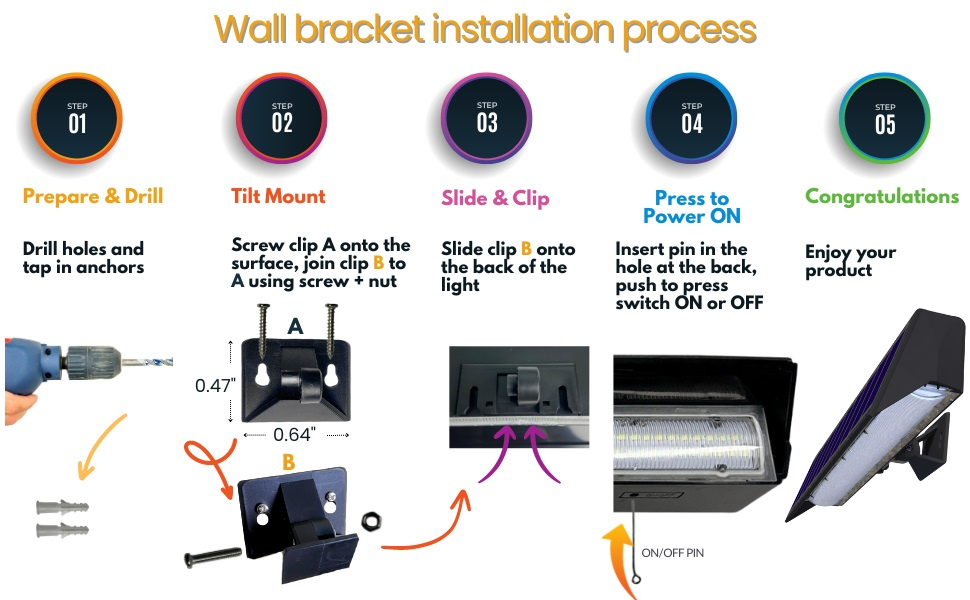 Wall bracket installation process

STEP 01

Prepare & Drill

Drill holes and tap in anchors

STEP 02

Tilt Mount

Screw clip A onto the surface, join clip B to A using screw + nut

A

0.47"

0.64"

B

STEP 03

Slide & Clip

Slide clip B onto the back of the light

STEP 04

Press to Power ON

Insert pin in the hole at the back, push to press switch ON or OFF

ON/OFF PIN

STEP 05

Congratulations

Enjoy your product