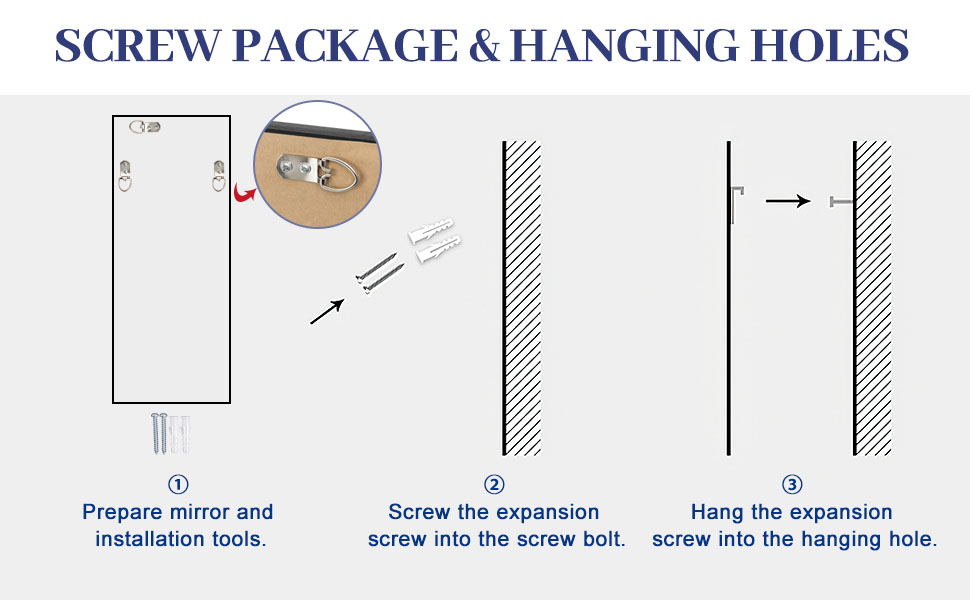 SCREW PACKAGE & HANGING HOLES

①
Prepare mirror and installation tools.

②
Screw the expansion screw into the screw bolt.

③
Hang the expansion screw into the hanging hole.