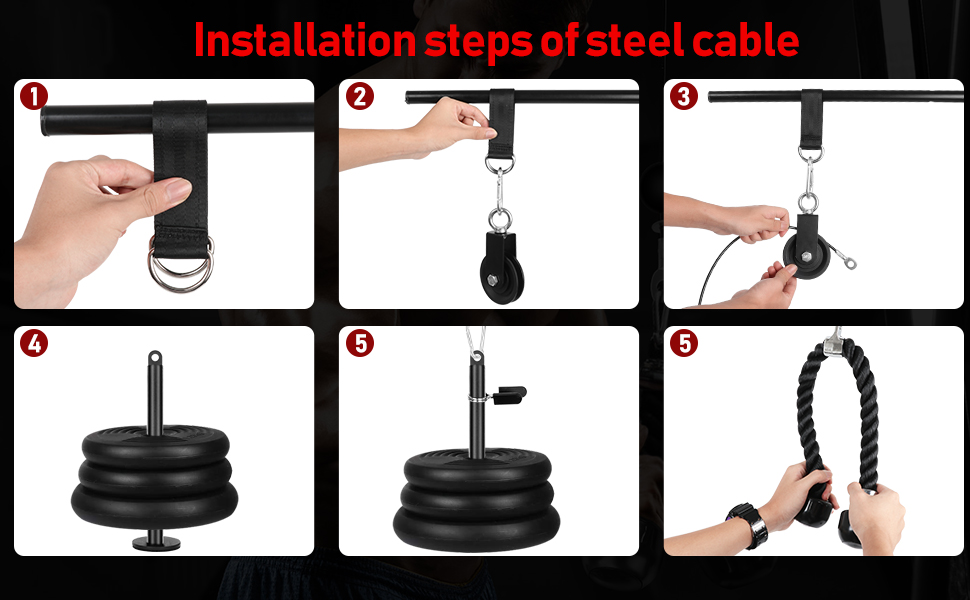 Installation steps of steel cable

1

2

3

4

5

5