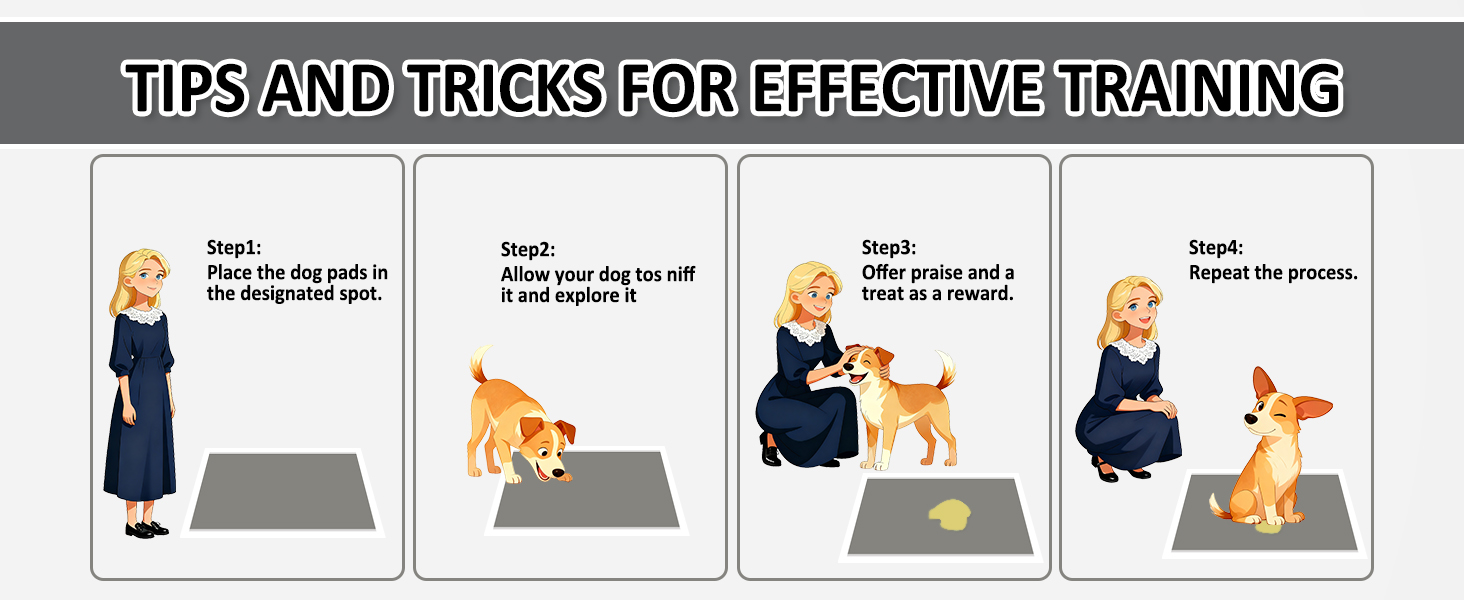 TIPS AND TRICKS FOR EFFECTIVE TRAINING

Step1:
Place the dog pads in the designated spot.

Step2:
Allow your dog tos niff it and explore it

Step3:
Offer praise and a treat as a reward.

Step4:
Repeat the process.