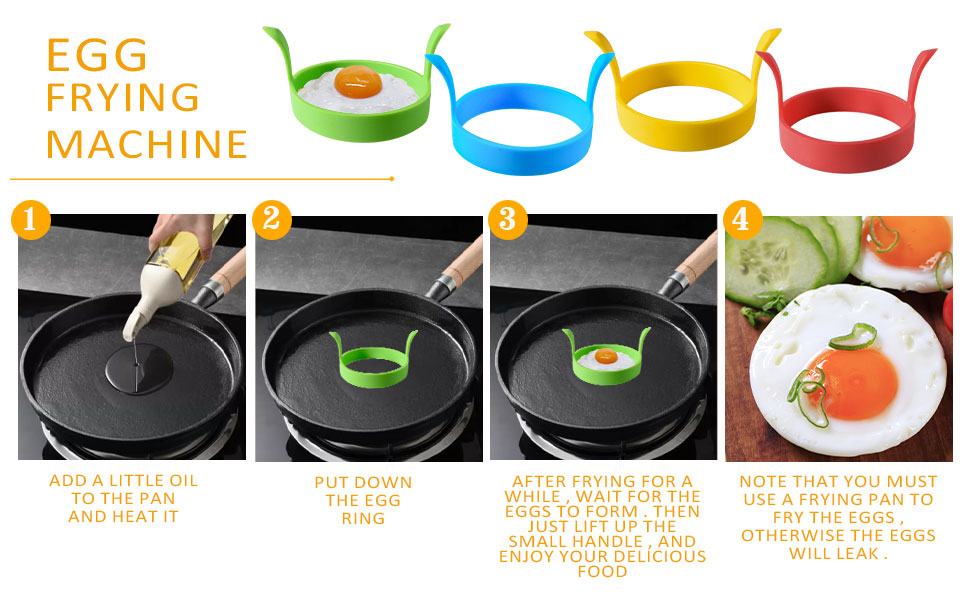 EGG FRYING MACHINE

1

ADD A LITTLE OIL TO THE PAN AND HEAT IT

2

PUT DOWN THE EGG RING

3

AFTER FRYING FOR A WHILE , WAIT FOR THE EGGS TO FORM . THEN JUST LIFT UP THE SMALL HANDLE , AND ENJOY YOUR DELICIOUS FOOD

4

NOTE THAT YOU MUST USE A FRYING PAN TO FRY THE EGGS , OTHERWISE THE EGGS WILL LEAK .