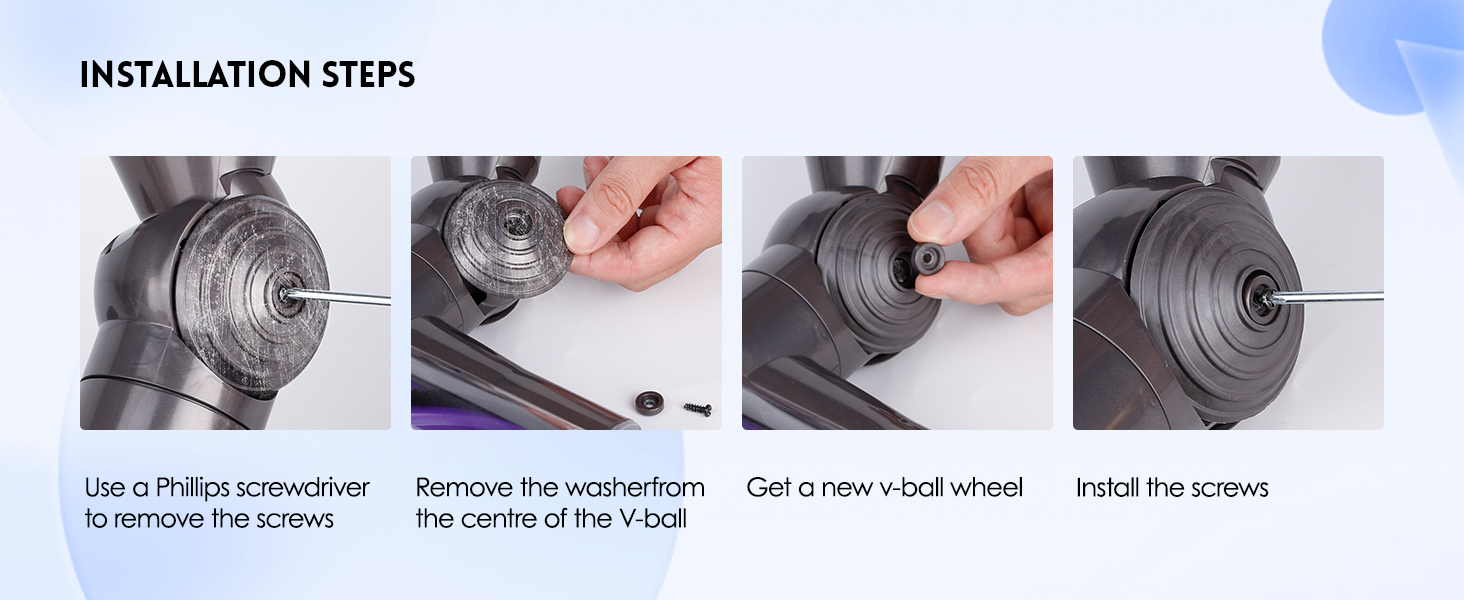 INSTALLATION STEPS

Use a Phillips screwdriver to remove the screws

Remove the washerfrom the centre of the V-ball

Get a new v-ball wheel

Install the screws