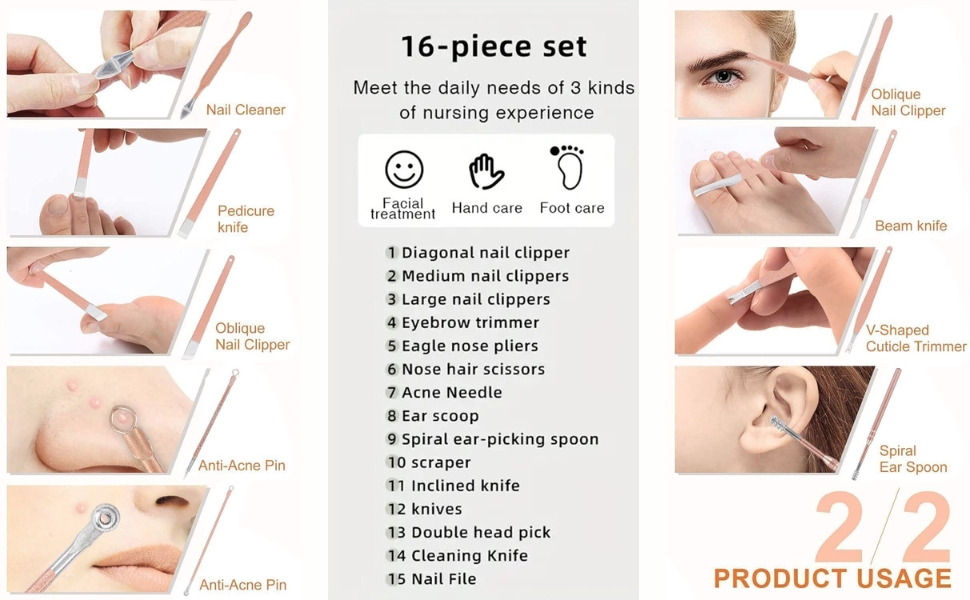 Nail Cleaner

Pedicure knife

Oblique Nail Clipper

Anti-Acne Pin

Anti-Acne Pin

16-piece set

Meet the daily needs of 3 kinds of nursing experience

Facial treatment

Hand care

Foot care

1 Diagonal nail clipper
2 Medium nail clippers
3 Large nail clippers
4 Eyebrow trimmer
5 Eagle nose pliers
6 Nose hair scissors
7 Acne Needle
8 Ear scoop
9 Spiral ear-picking spoon
10 scraper
11 Inclined knife
12 knives
13 Double head pick
14 Cleaning Knife
15 Nail File

Oblique Nail Clipper

Beam knife

V-Shaped Cuticle Trimmer

Spiral Ear Spoon

2/2

PRODUCT USAGE