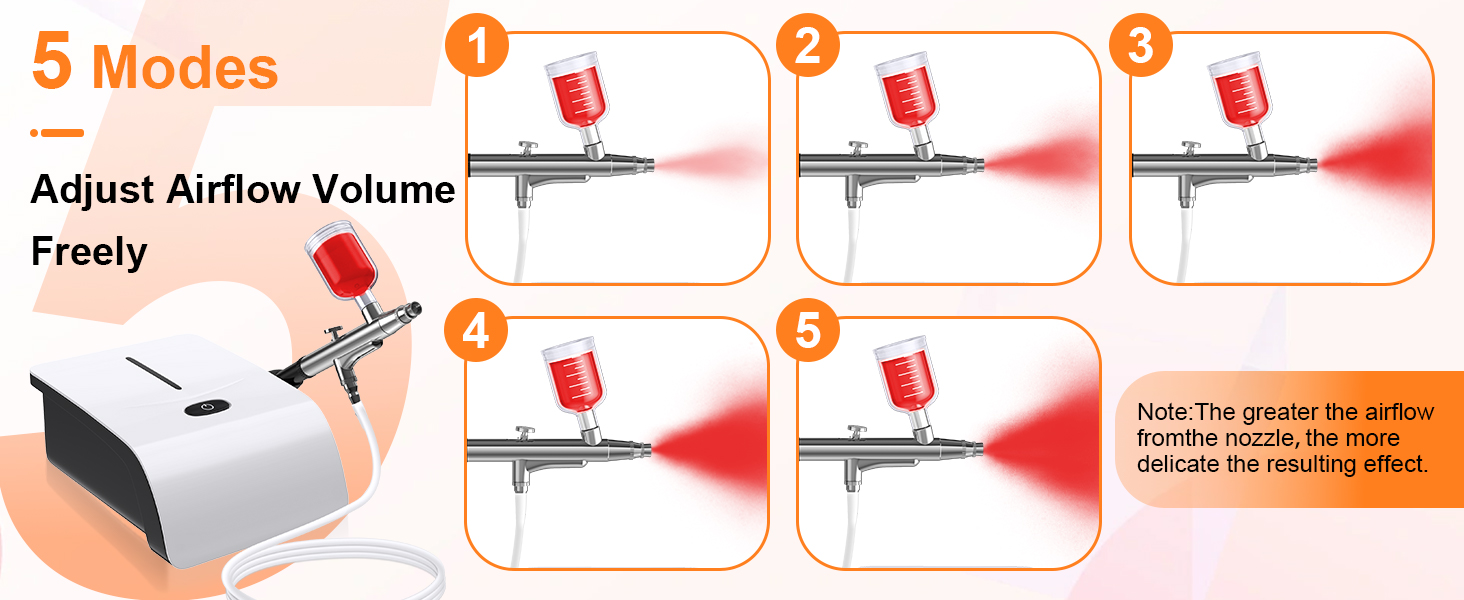 5 Modes

Adjust Airflow Volume Freely

1

2

3

4

5

Note:The greater the airflow fromthe nozzle, the more delicate the resulting effect.