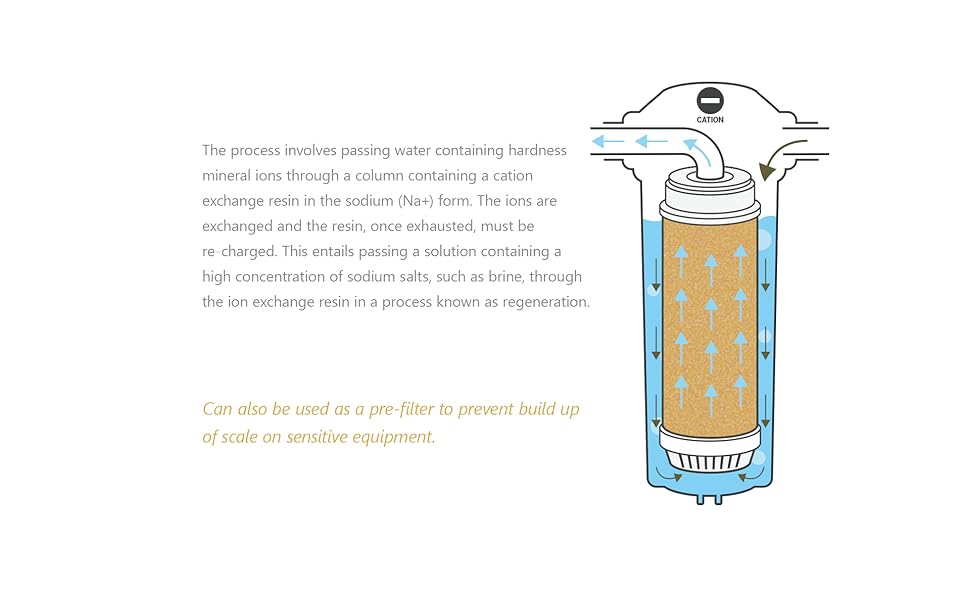 The process involves passing water containing hardness mineral ions through a column containing a cation exchange resin in the sodium (Na+) form. The ions are exchanged and the resin, once exhausted, must be re-charged. This entails passing a solution containing a high concentration of sodium salts, such as brine, through the ion exchange resin in a process known as regeneration.

Can also be used as a pre-filter to prevent build up of scale on sensitive equipment.

CATION