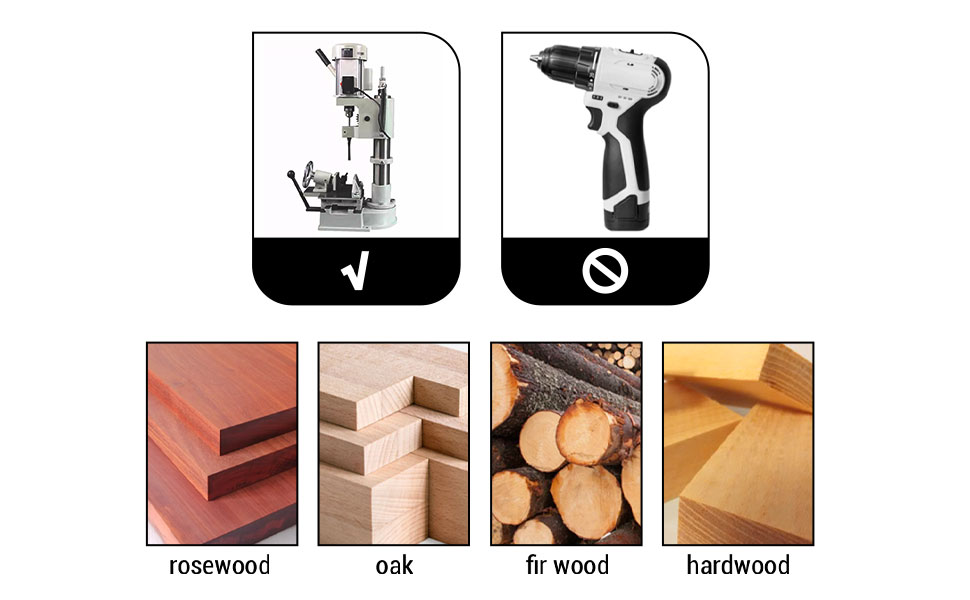 √

rosewood

oak

fir wood

hardwood