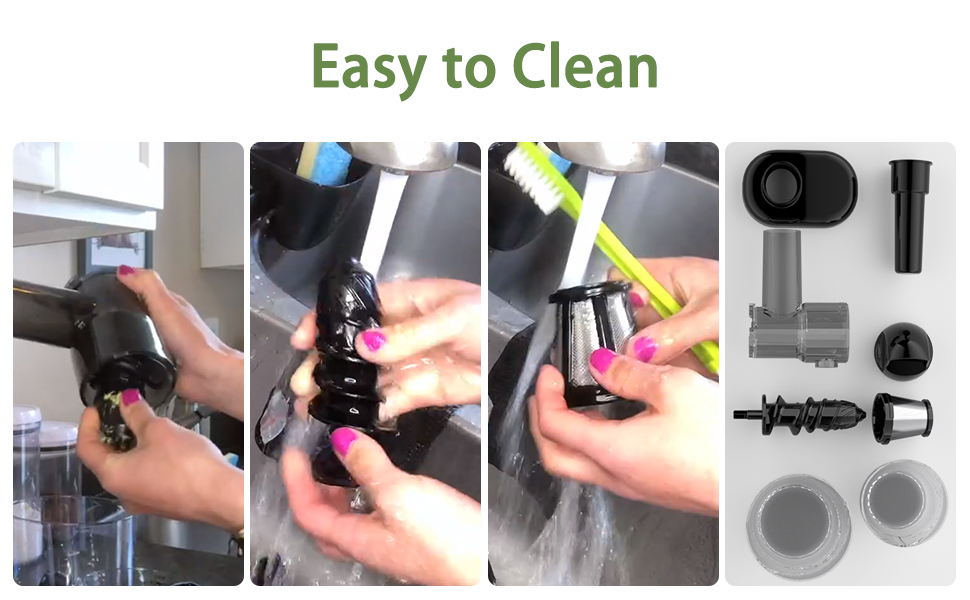 Easy to Clean