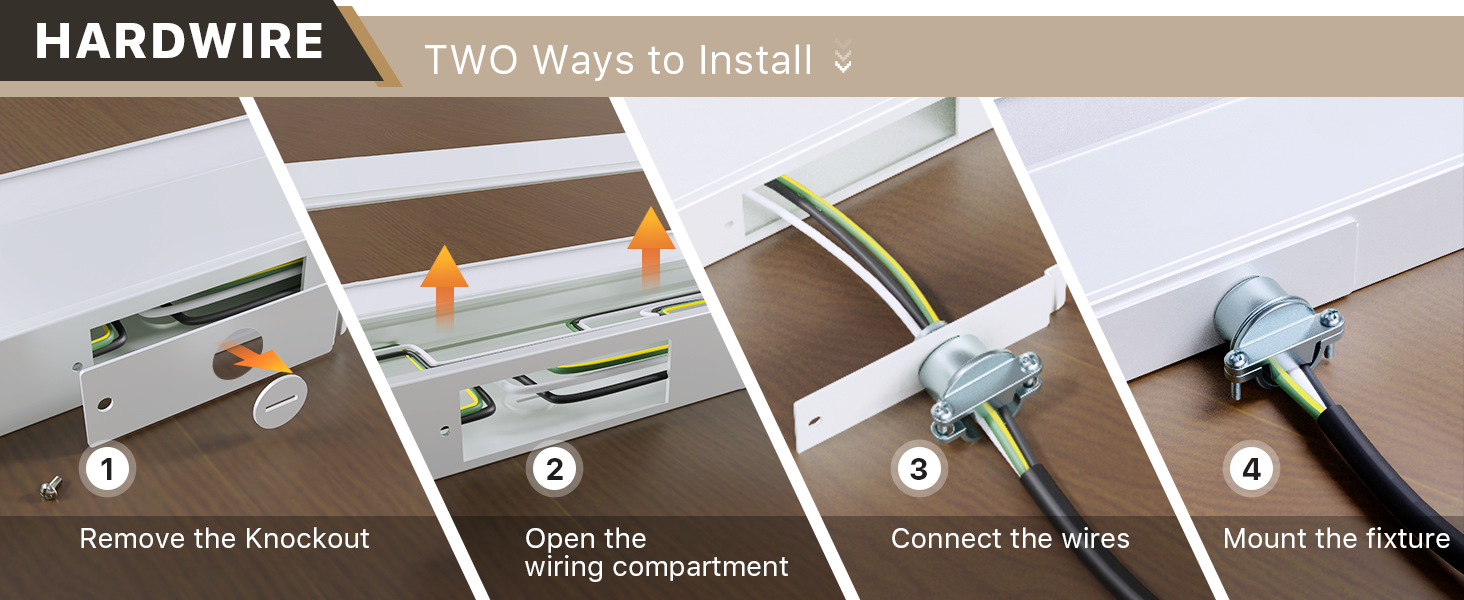 HARDWIRE

TWO Ways to Install

1
Remove the Knockout

2
Open the wiring compartment

3
Connect the wires

4
Mount the fixture