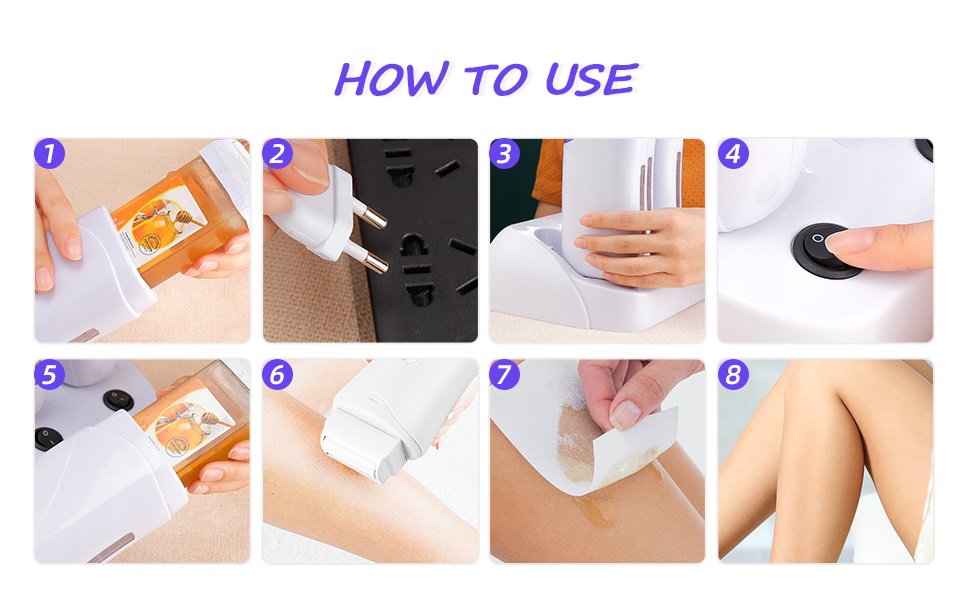 HOW TO USE

1

2

3

4

5

6

7

8